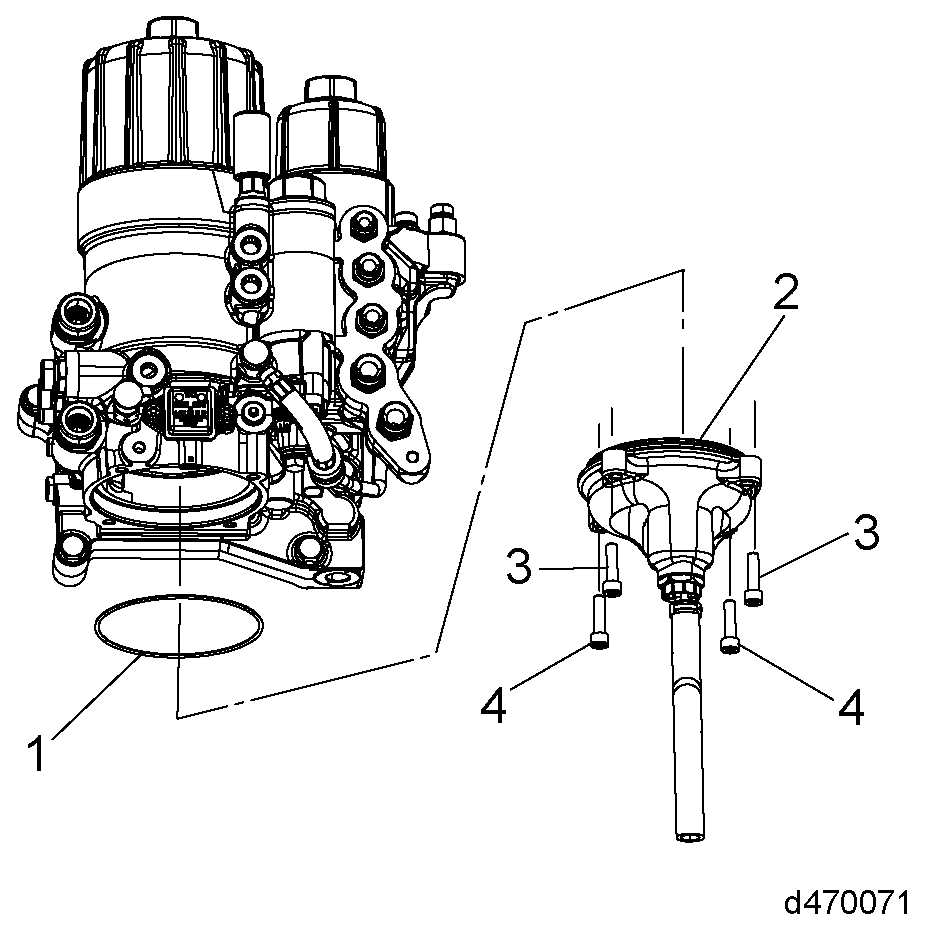 2
3
3
4
4
1
d470071