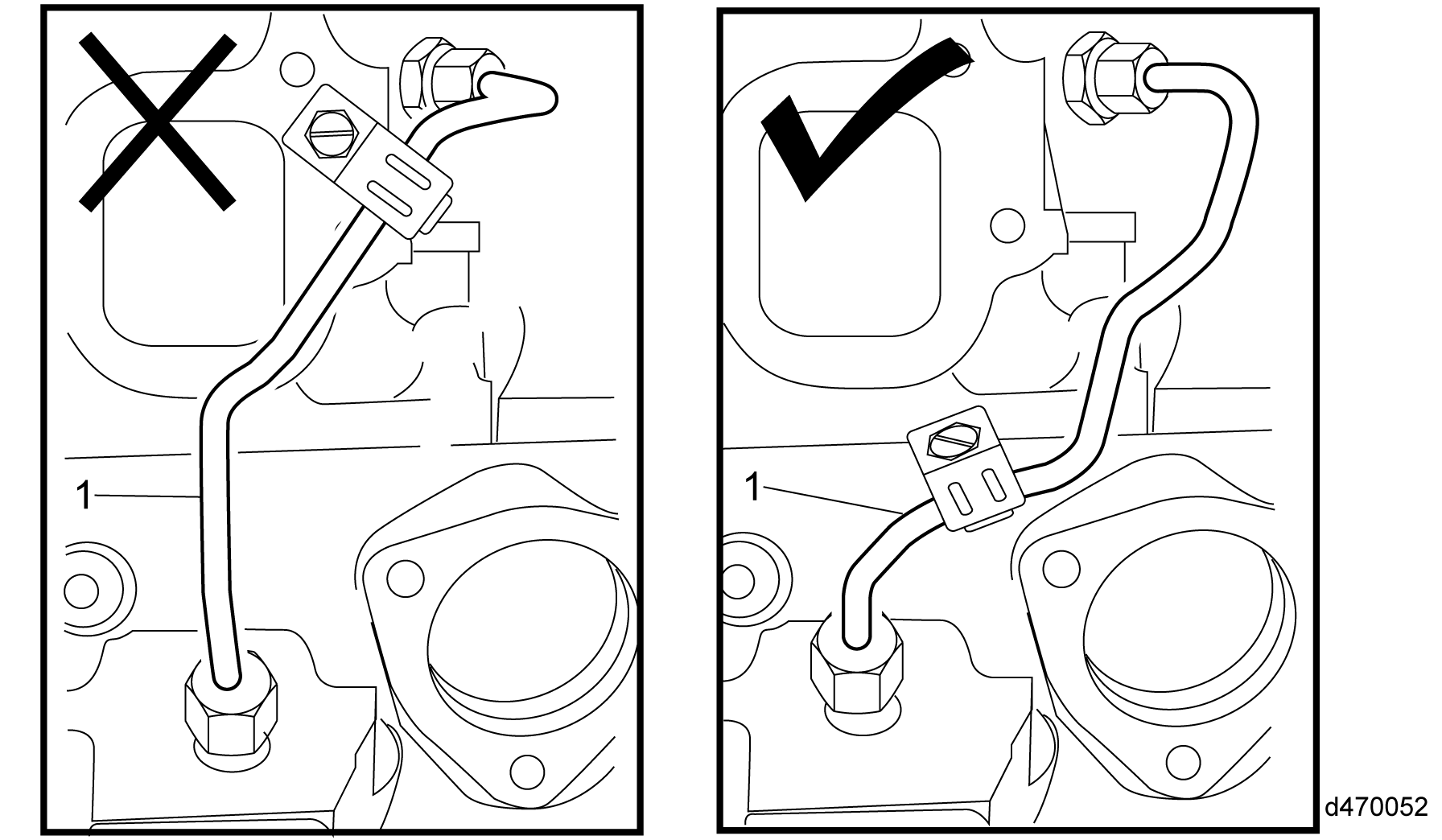 1

1

d470052