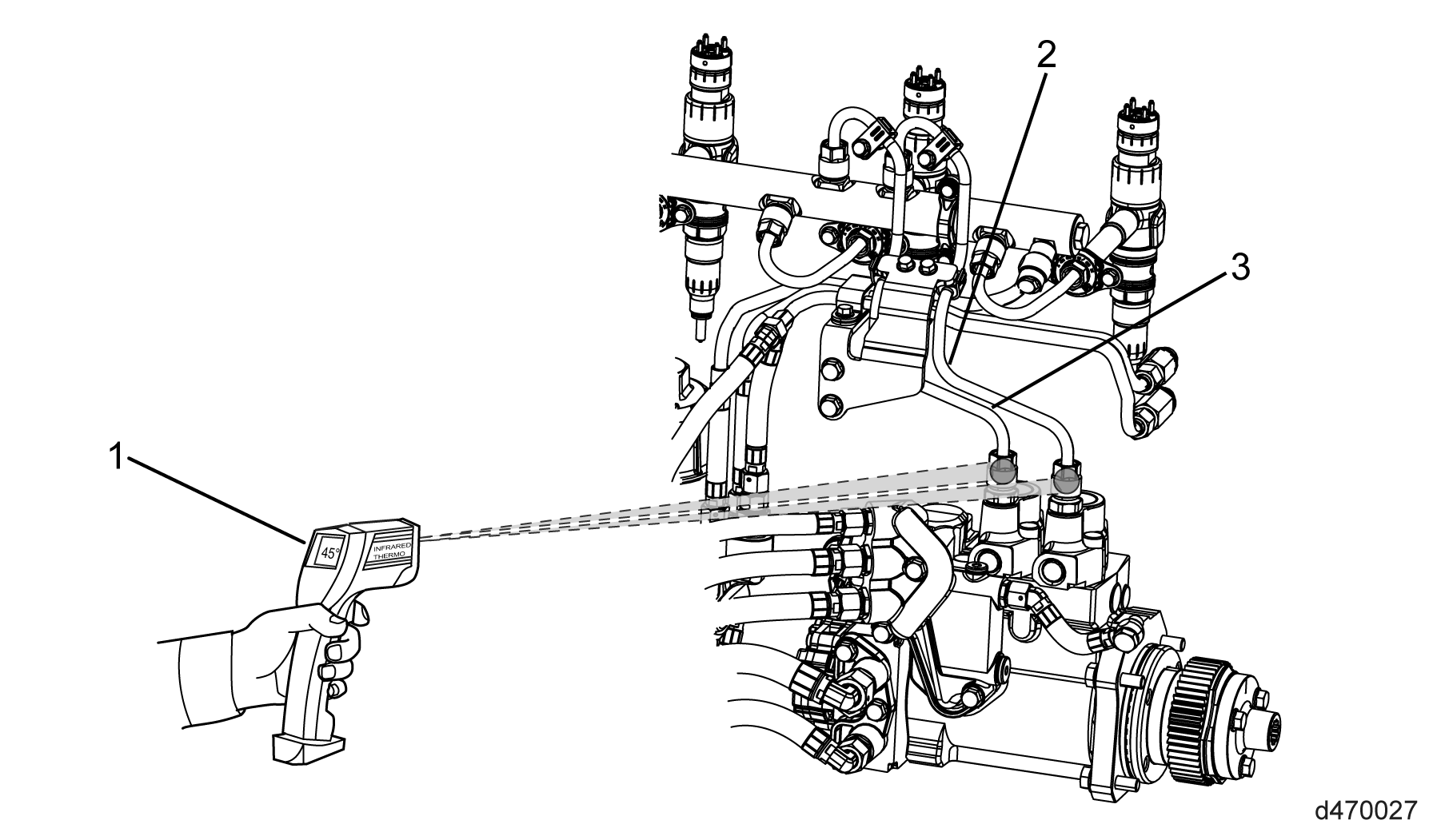 2
3
1
45°
INFRARED THERMO
d470027