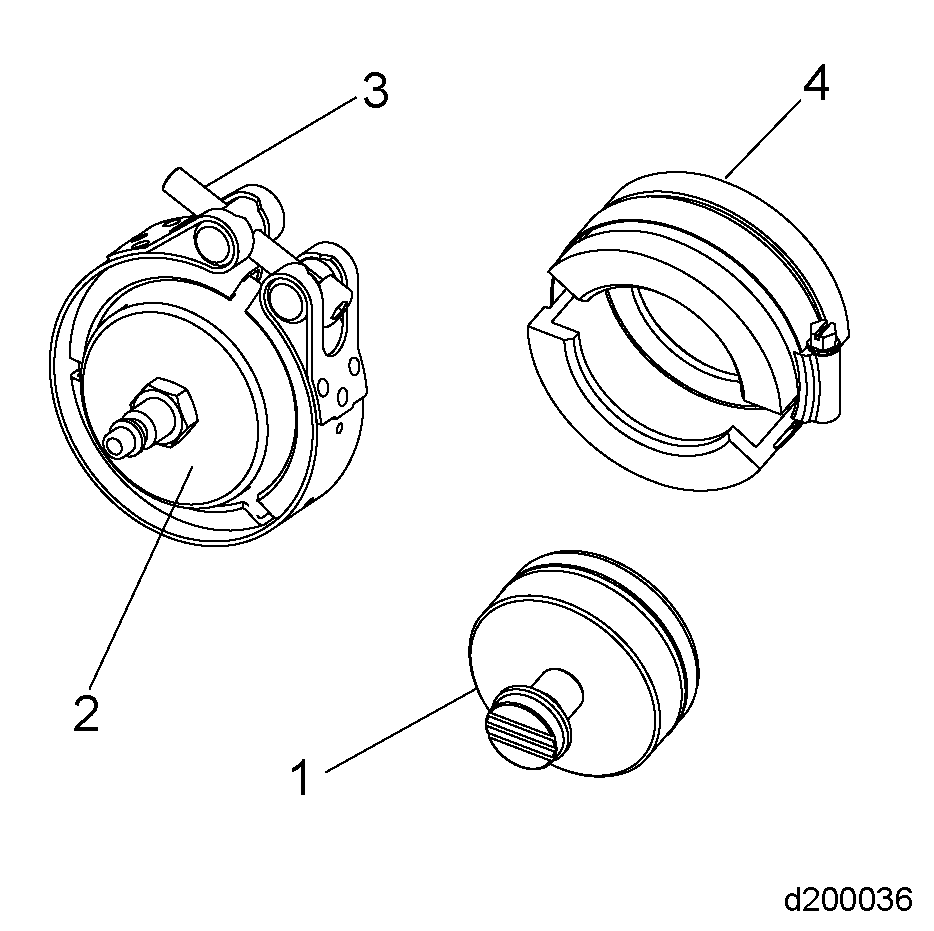 3
4
2
1
d200036