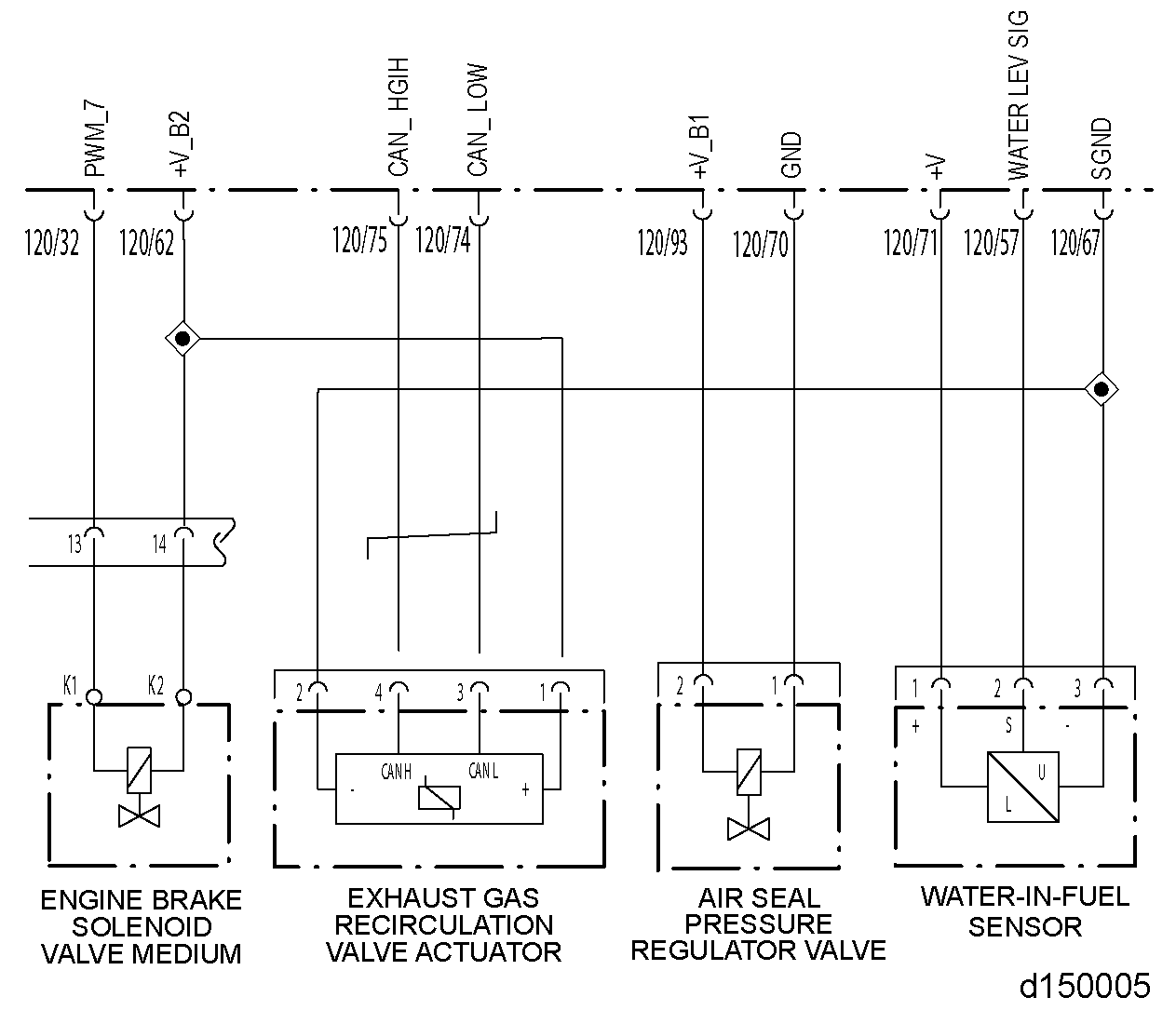 PWM_7
+V_B2
CAN_HGIH
CAN_LOW
+V_B1
GND
+V
WATER LEV SIG
SGND

120/32
120/62
120/75
120/74
120/93
120/70
120/71
120/57
120/67

13
14

K1
K2

2
4
3
1
CANH
CANL
-
+

2
1

1
2
3
+
S
-
U
L

ENGINE BRAKE SOLENOID VALVE MEDIUM

EXHAUST GAS RECIRCULATION VALVE ACTUATOR

AIR SEAL PRESSURE REGULATOR VALVE

WATER-IN-FUEL SENSOR

d150005