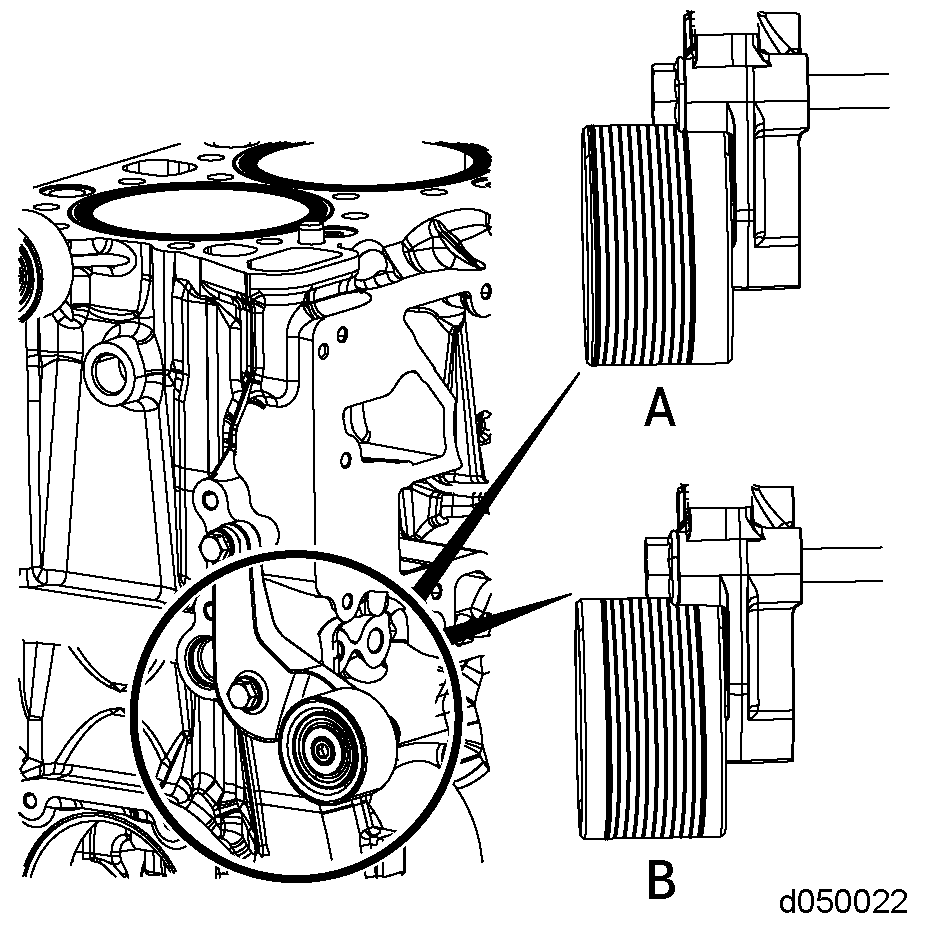 A

B

d050022