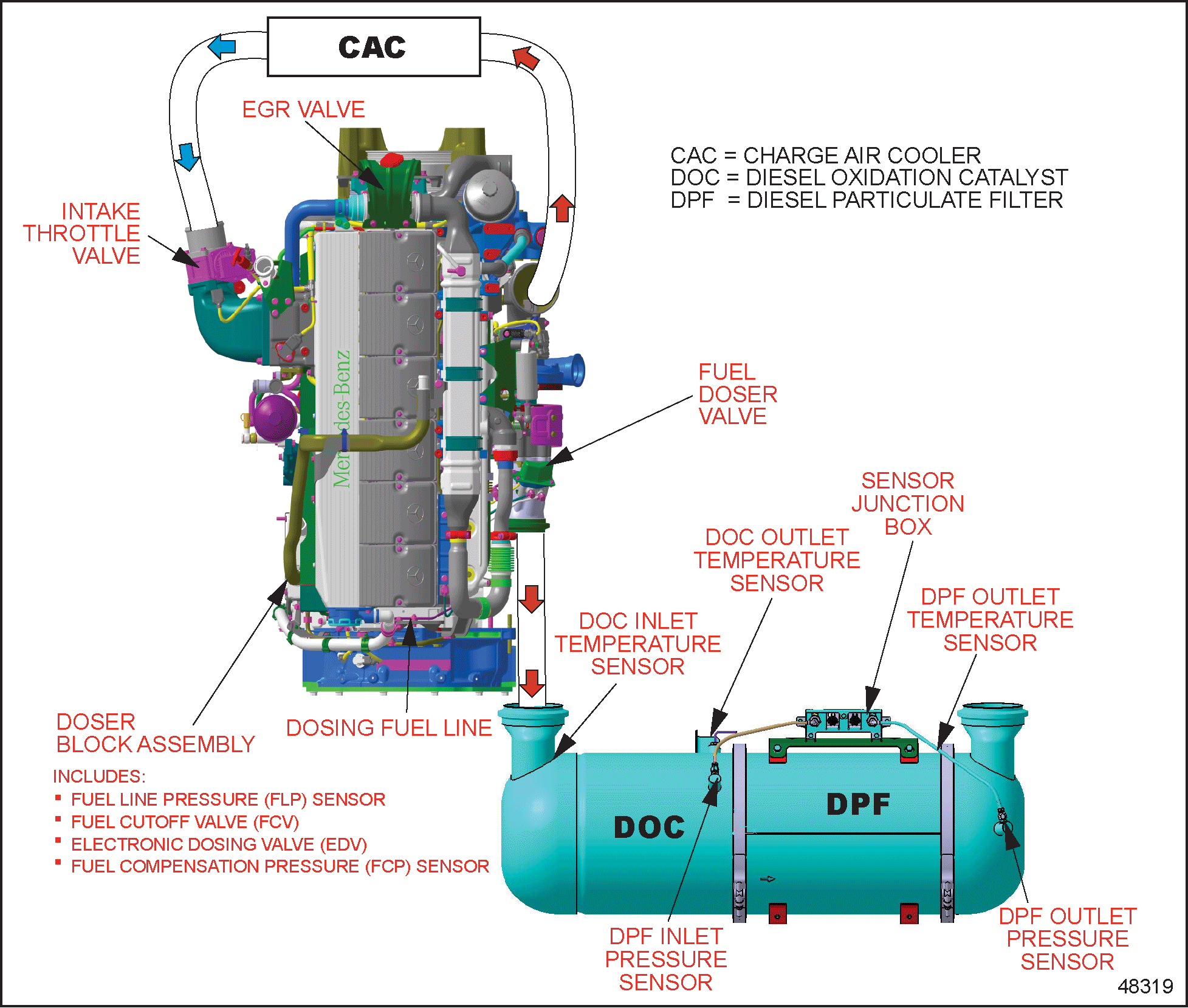 CAC

EGR VALVE

CAC = CHARGE AIR COOLER
DOC = DIESEL OXIDATION CATALYST
DPF = DIESEL PARTICULATE FILTER

INTAKE THROTTLE VALVE

Mercedes-Benz

FUEL DOSER VALVE

SENSOR JUNCTION BOX

DOC OUTLET TEMPERATURE SENSOR

DPF OUTLET TEMPERATURE SENSOR

DOC INLET TEMPERATURE SENSOR

DOSER BLOCK ASSEMBLY

DOSING FUEL LINE

INCLUDES:
▪ FUEL LINE PRESSURE (FLP) SENSOR
▪ FUEL CUTOFF VALVE (FCV)
▪ ELECTRONIC DOSING VALVE (EDV)
▪ FUEL COMPENSATION PRESSURE (FCP) SENSOR

DOC

DPF

DPF INLET PRESSURE SENSOR

DPF OUTLET PRESSURE SENSOR

48319