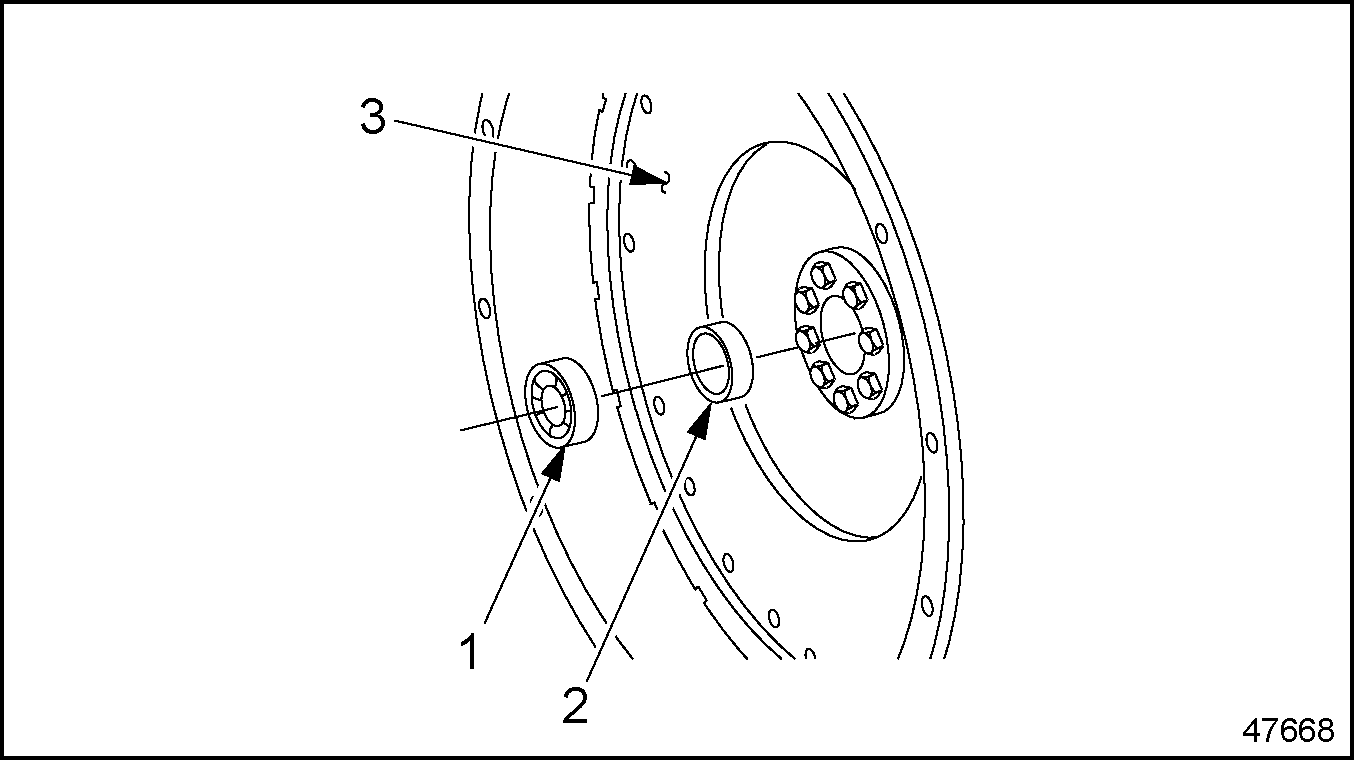 3

1

2

47668