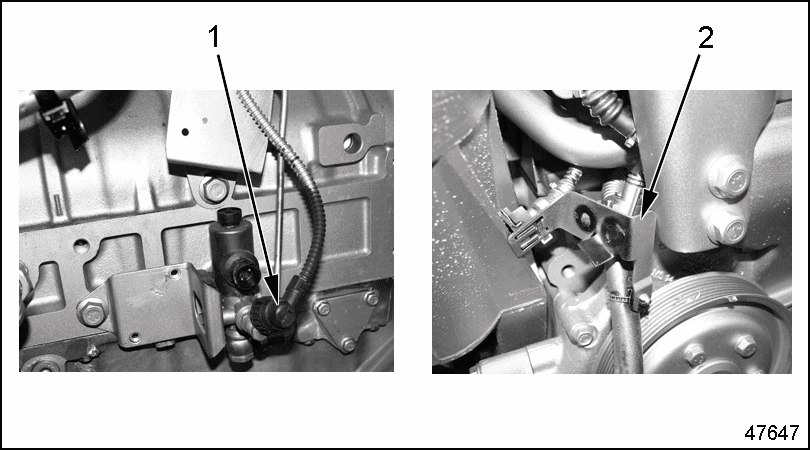 1

2

47647