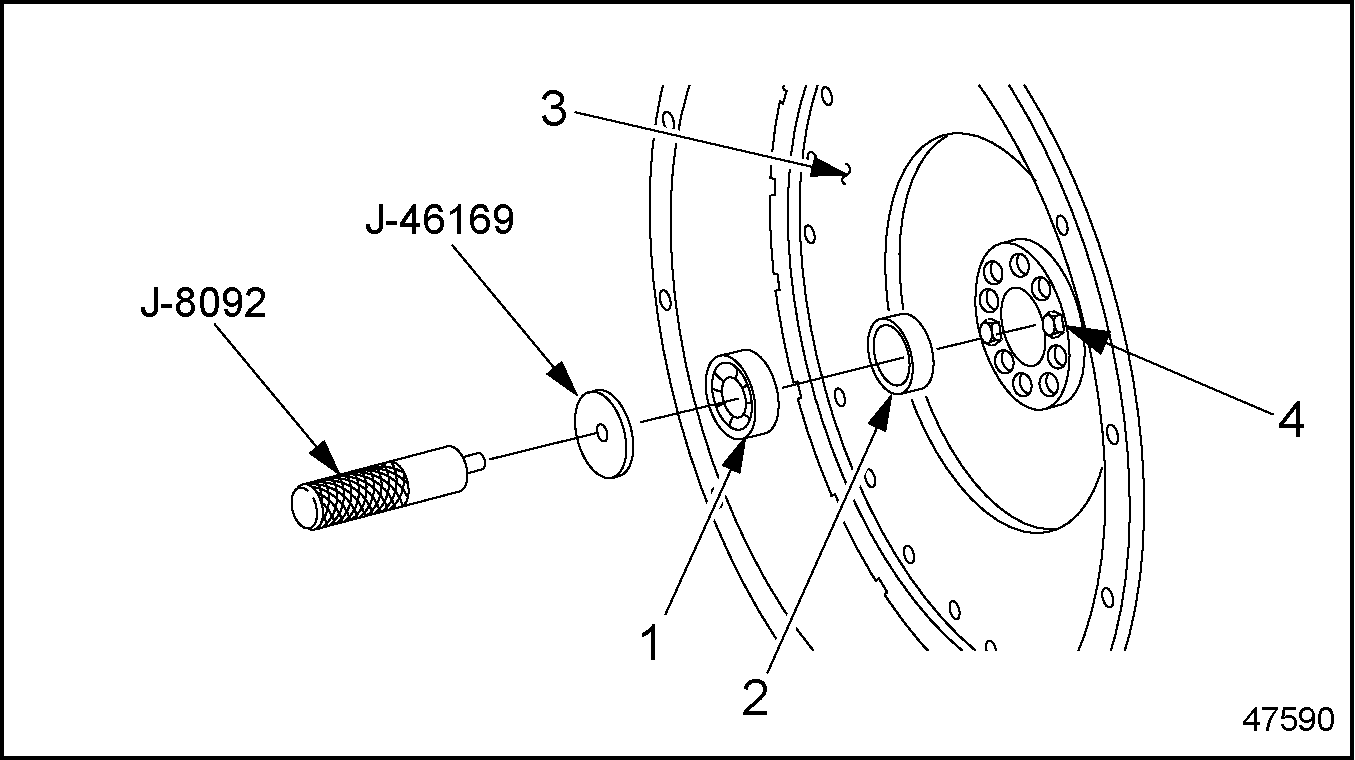 3

J-46169

J-8092

4

1

2

47590