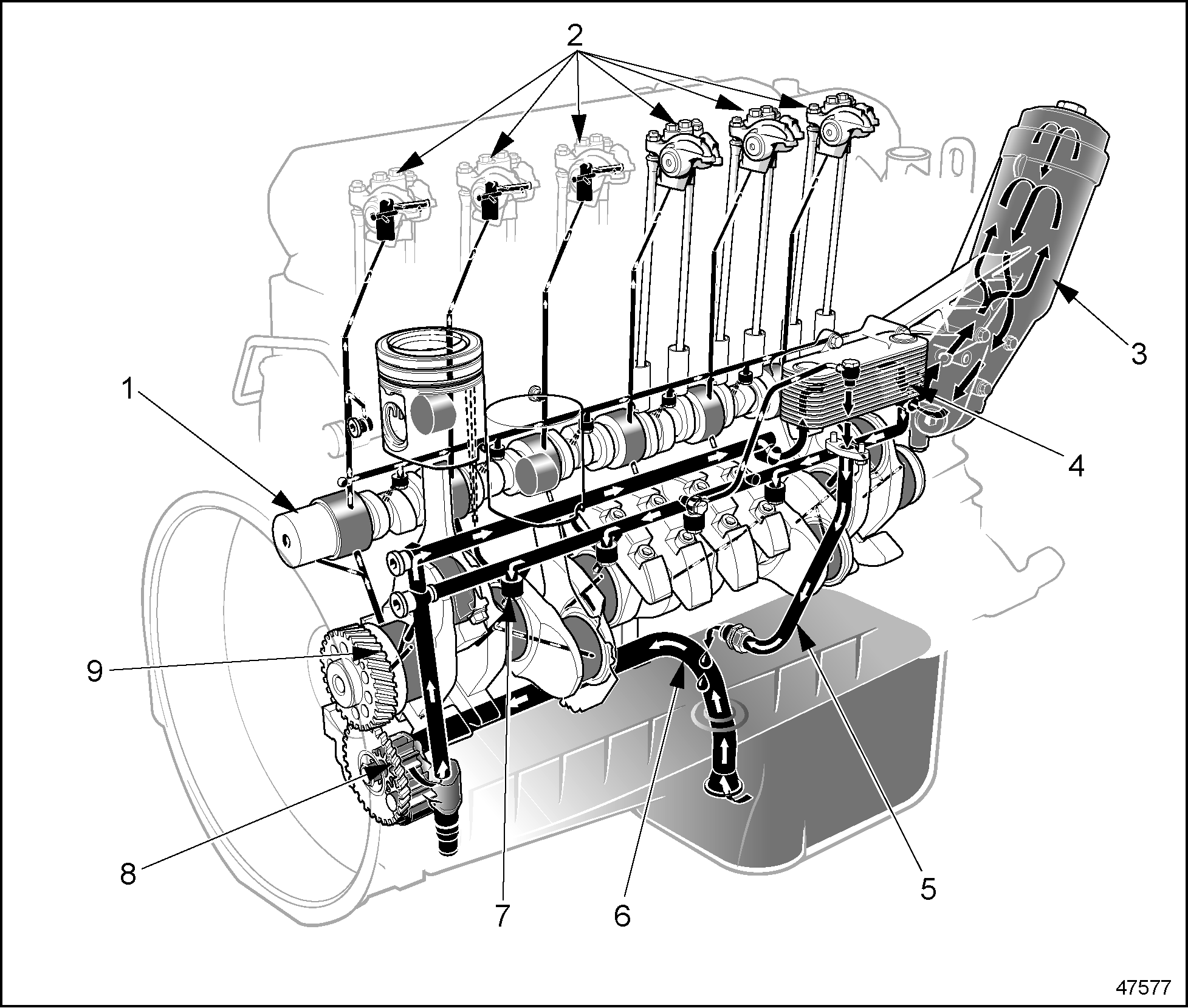 2
1
3
4
9
8
7
6
5
47577