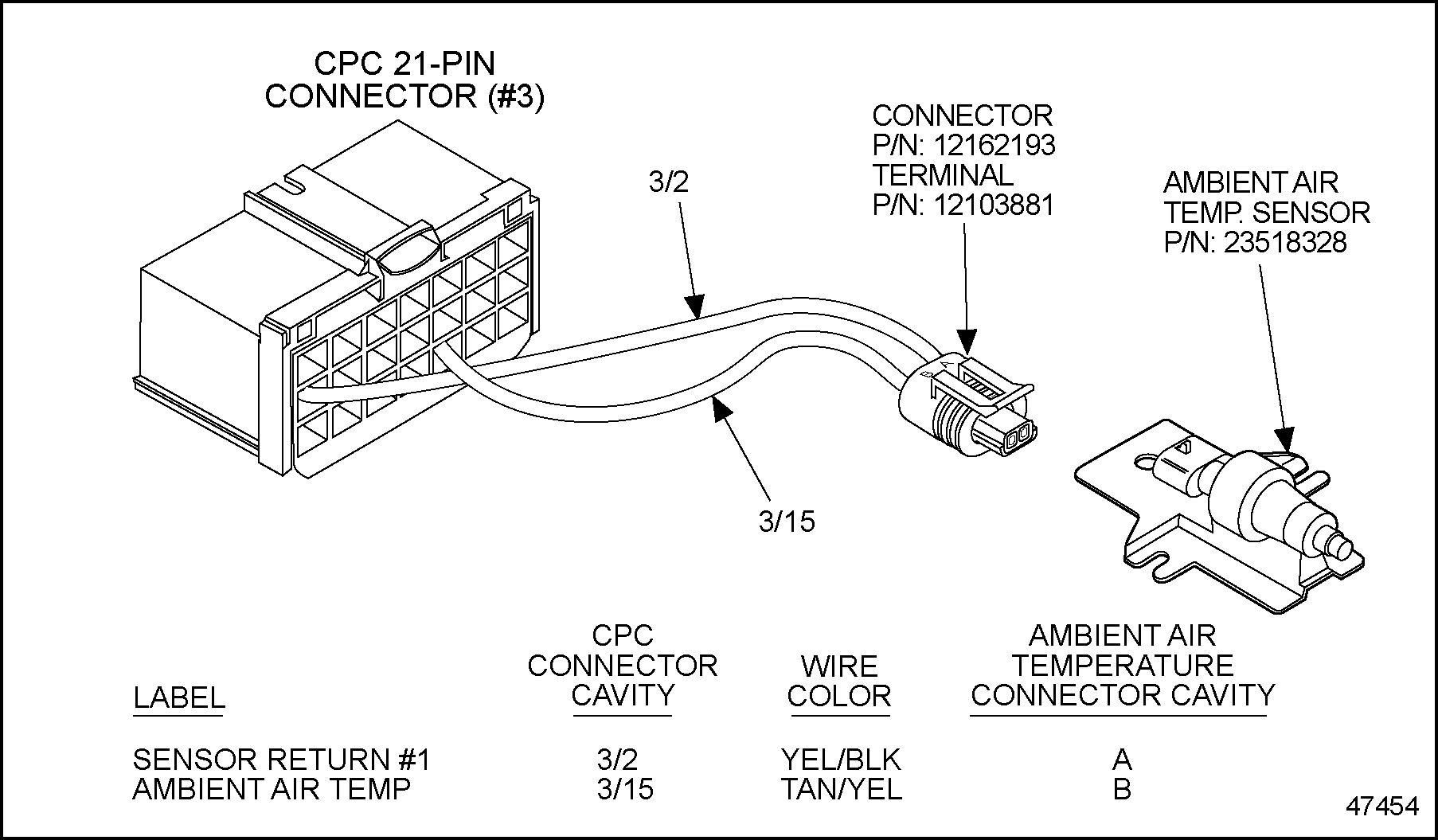 CPC 21-PIN
CONNECTOR (#3)

3/2

CONNECTOR
P/N: 12162193
TERMINAL
P/N: 12103881

AMBIENT AIR
TEMP. SENSOR
P/N: 23518328

3/15

| LABEL | CPC CONNECTOR CAVITY | WIRE COLOR | AMBIENT AIR TEMPERATURE CONNECTOR CAVITY |
|---|---|---|---|
| SENSOR RETURN #1 | 3/2 | YEL/BLK | A |
| AMBIENT AIR TEMP | 3/15 | TAN/YEL | B |

47454