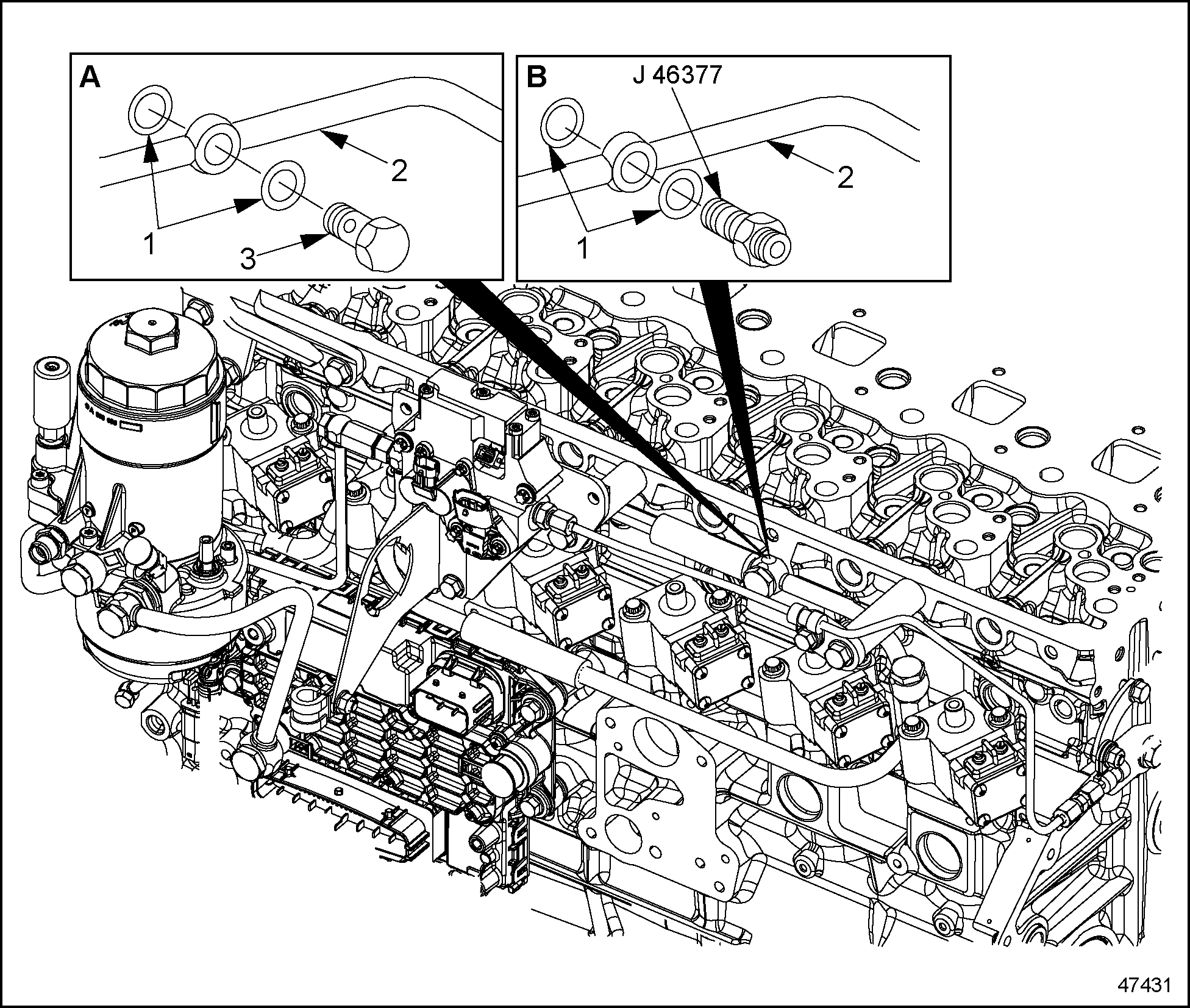 A

2

1

3

B

J 46377

2

1

47431