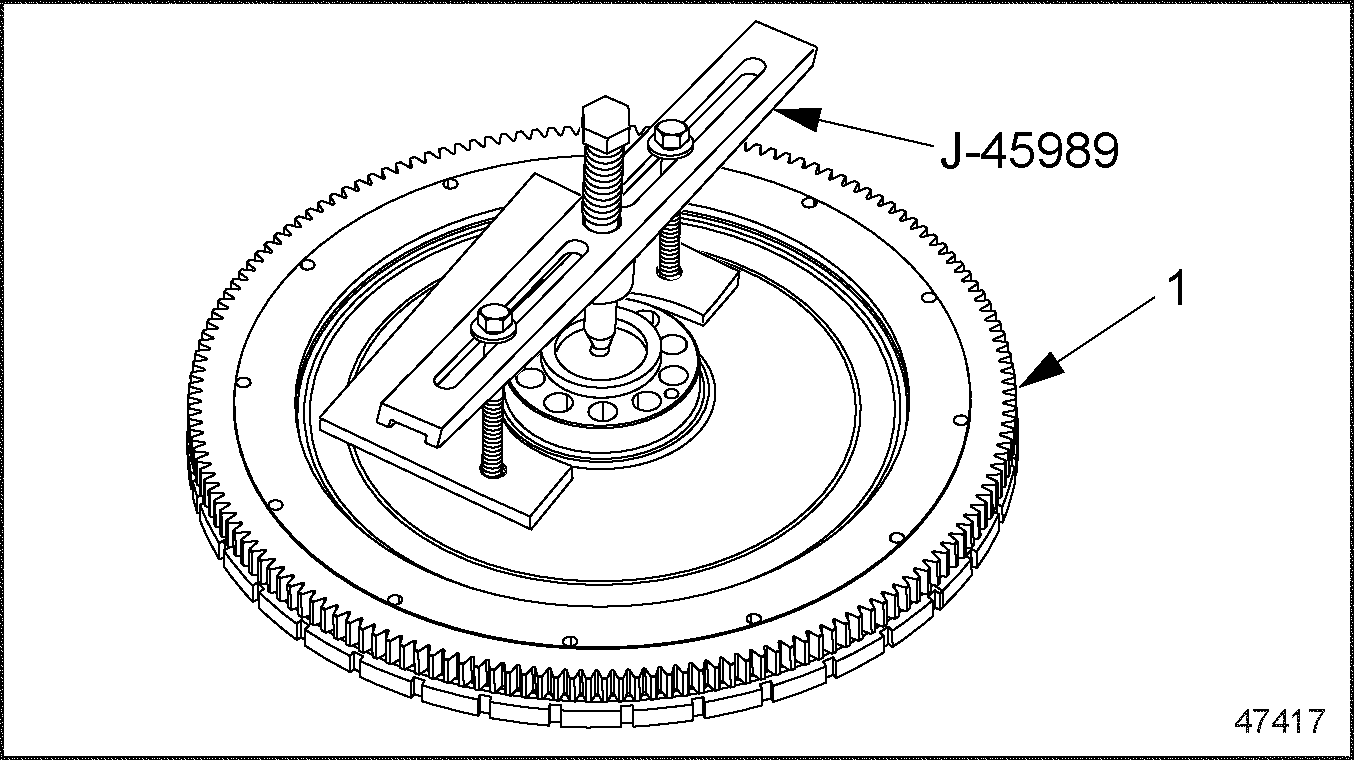 J-45989

1

47417