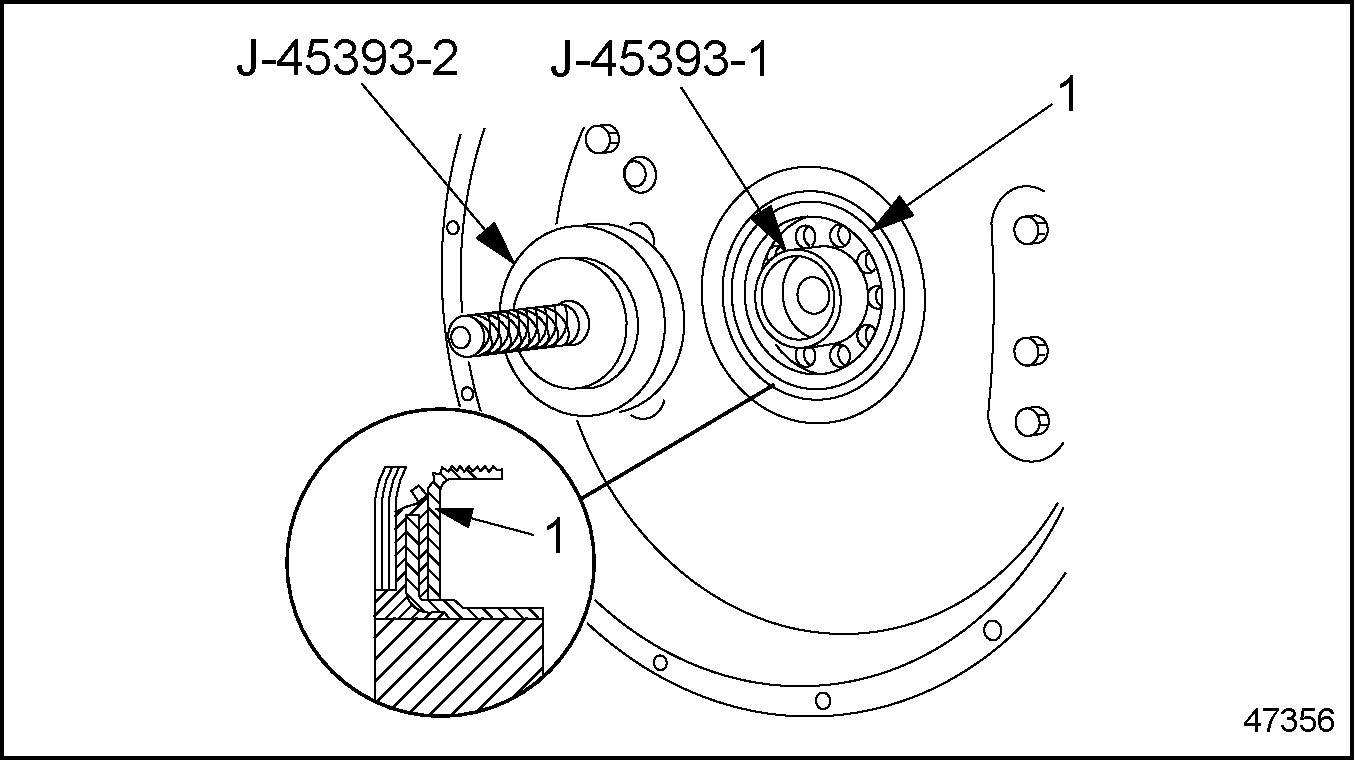 J-45393-2
J-45393-1
1
1
47356