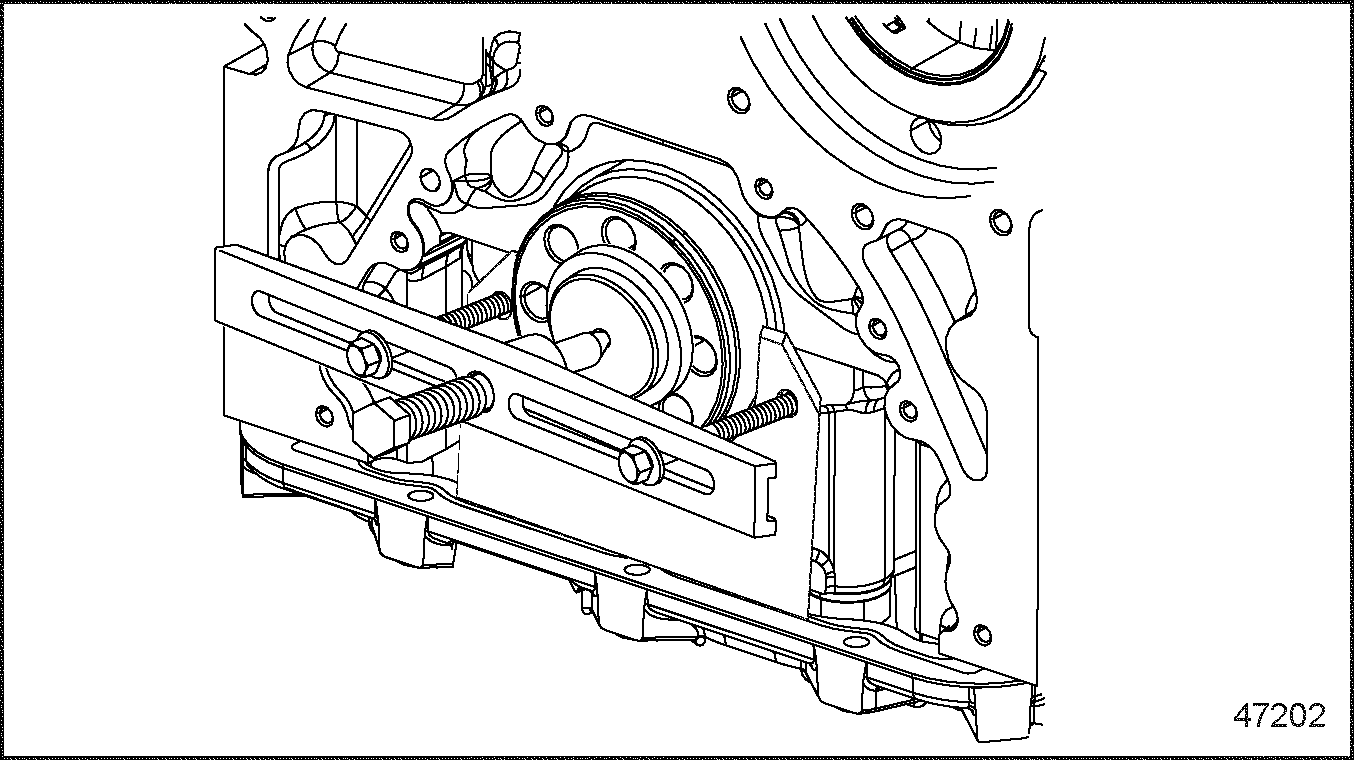 47202