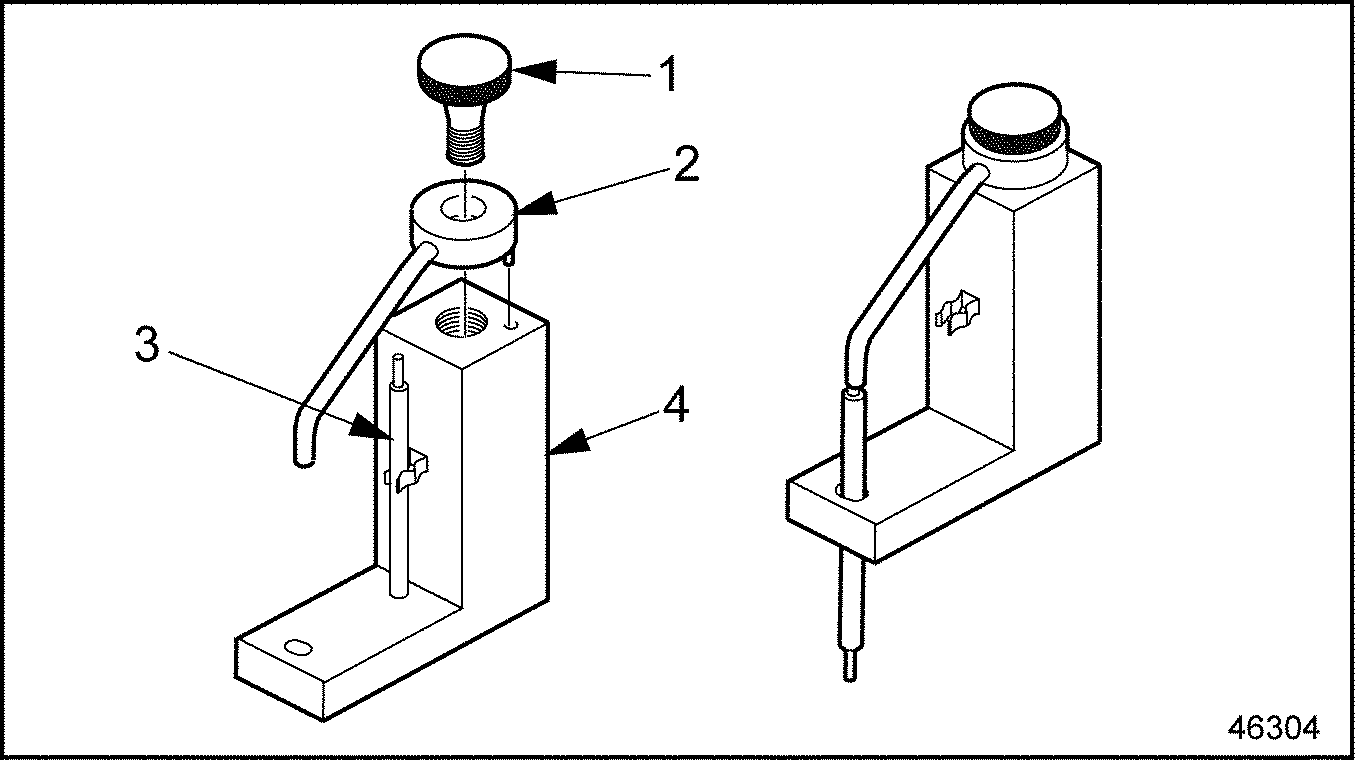 1
2
3
4
46304