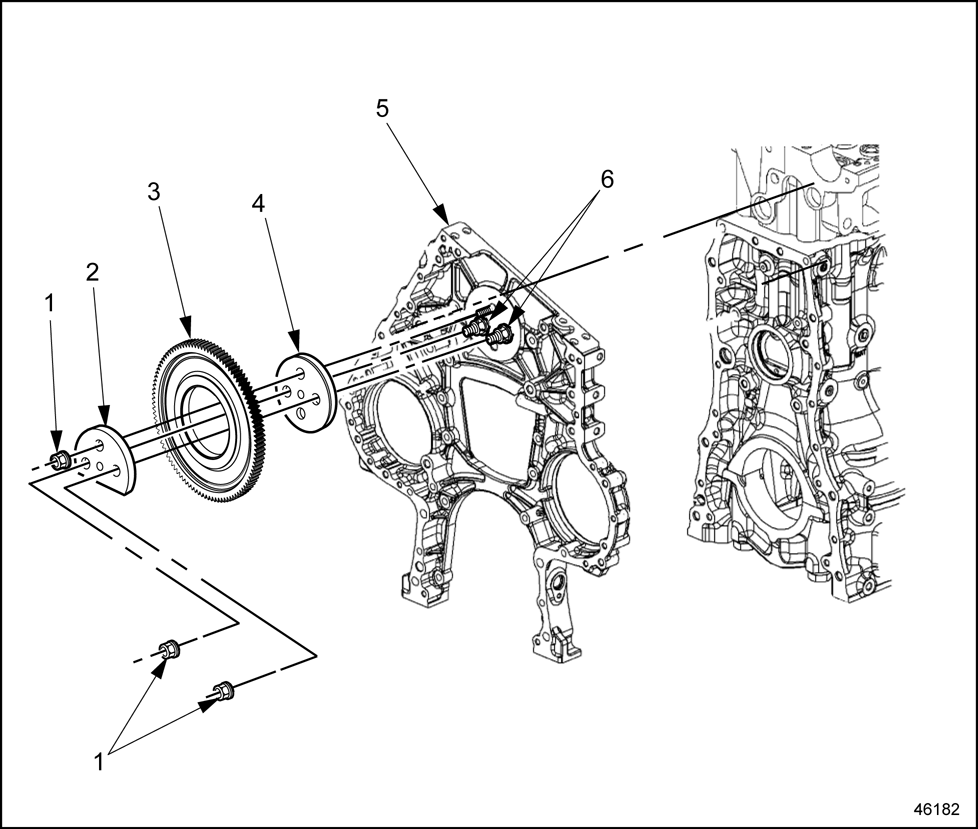 5
6
3
4
2
1
1
46182