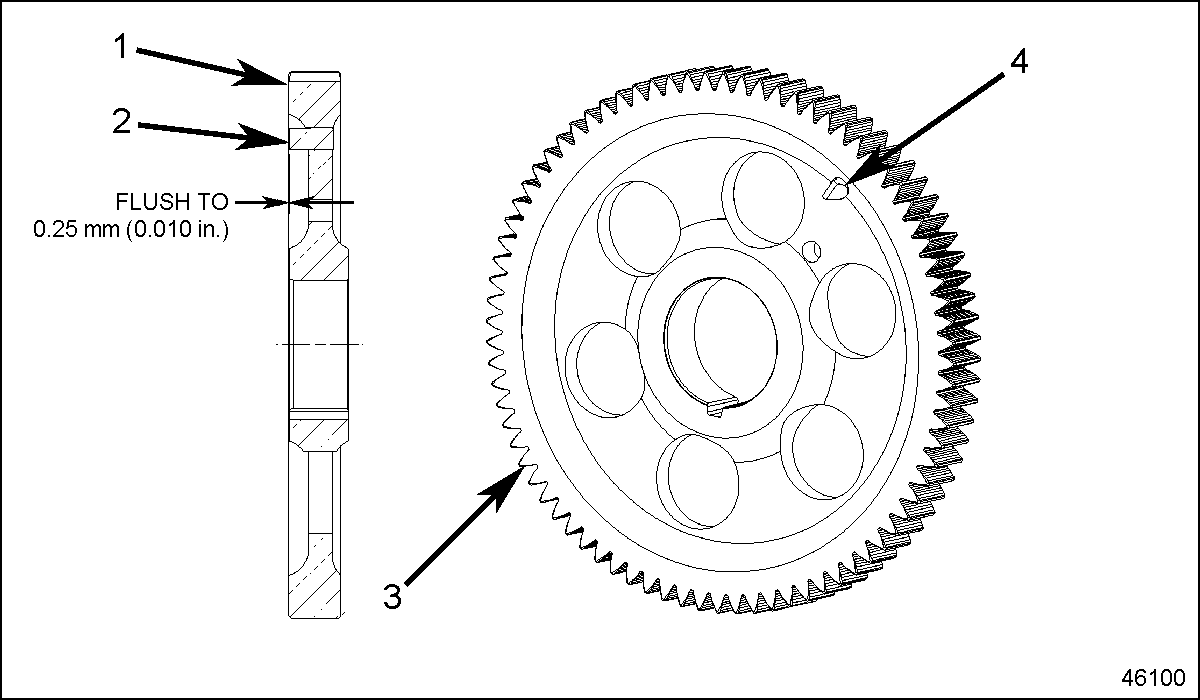 1
2
FLUSH TO
0.25 mm (0.010 in.)
4
3
46100