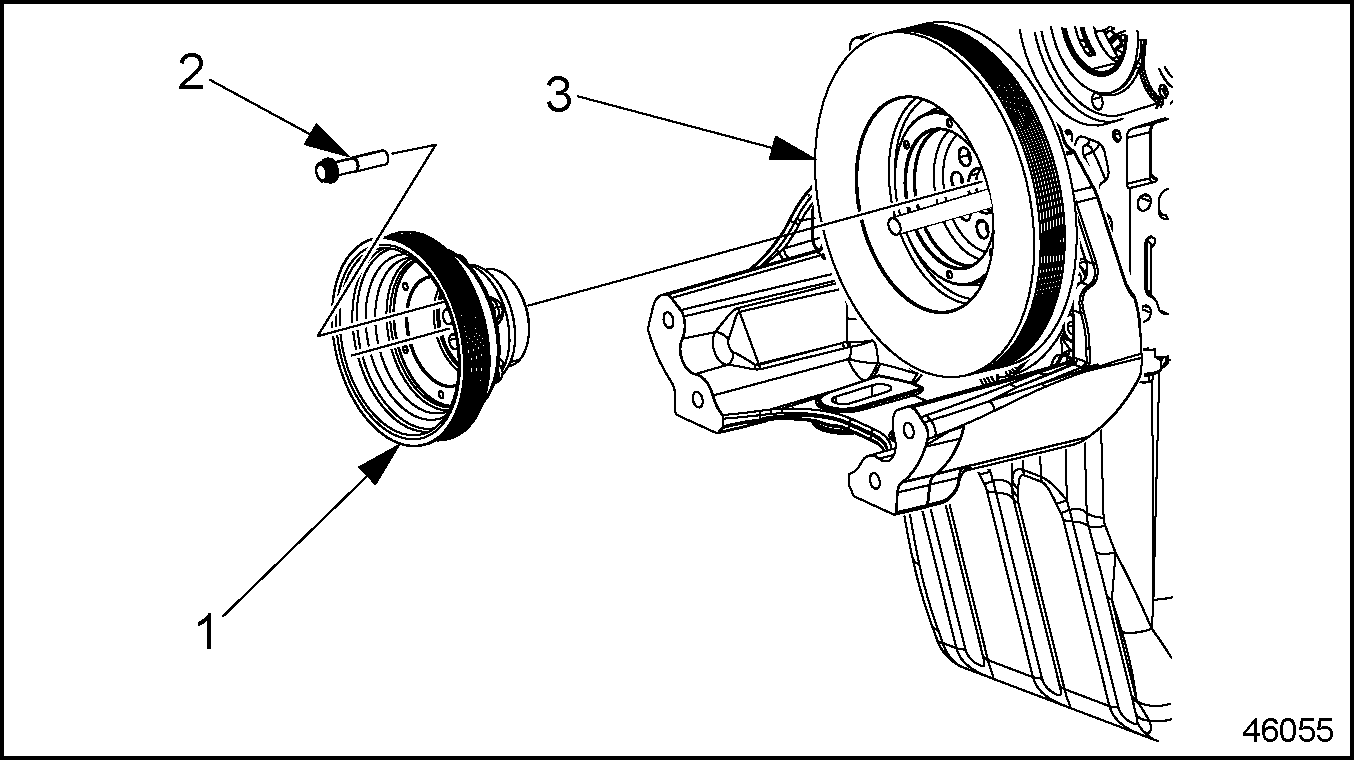 2
3
1
46055