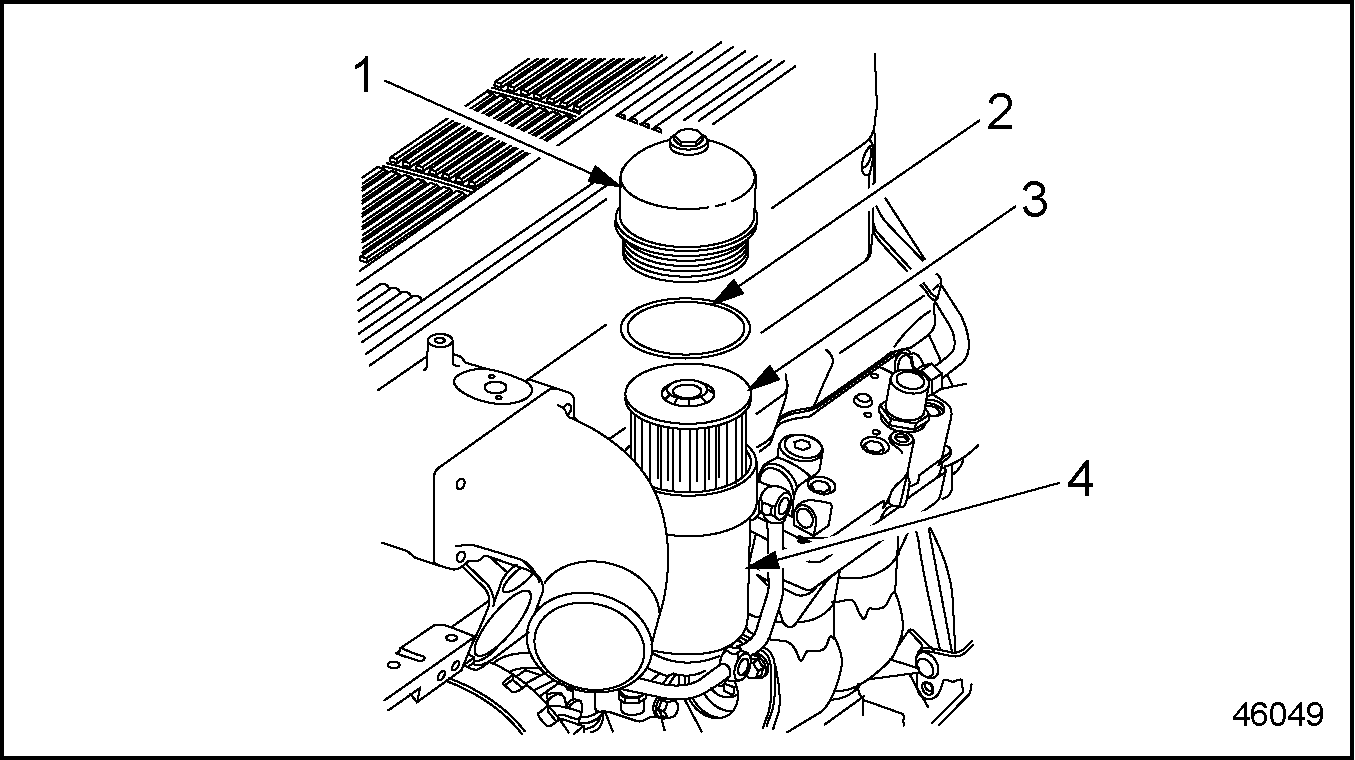 1
2
3
4
46049