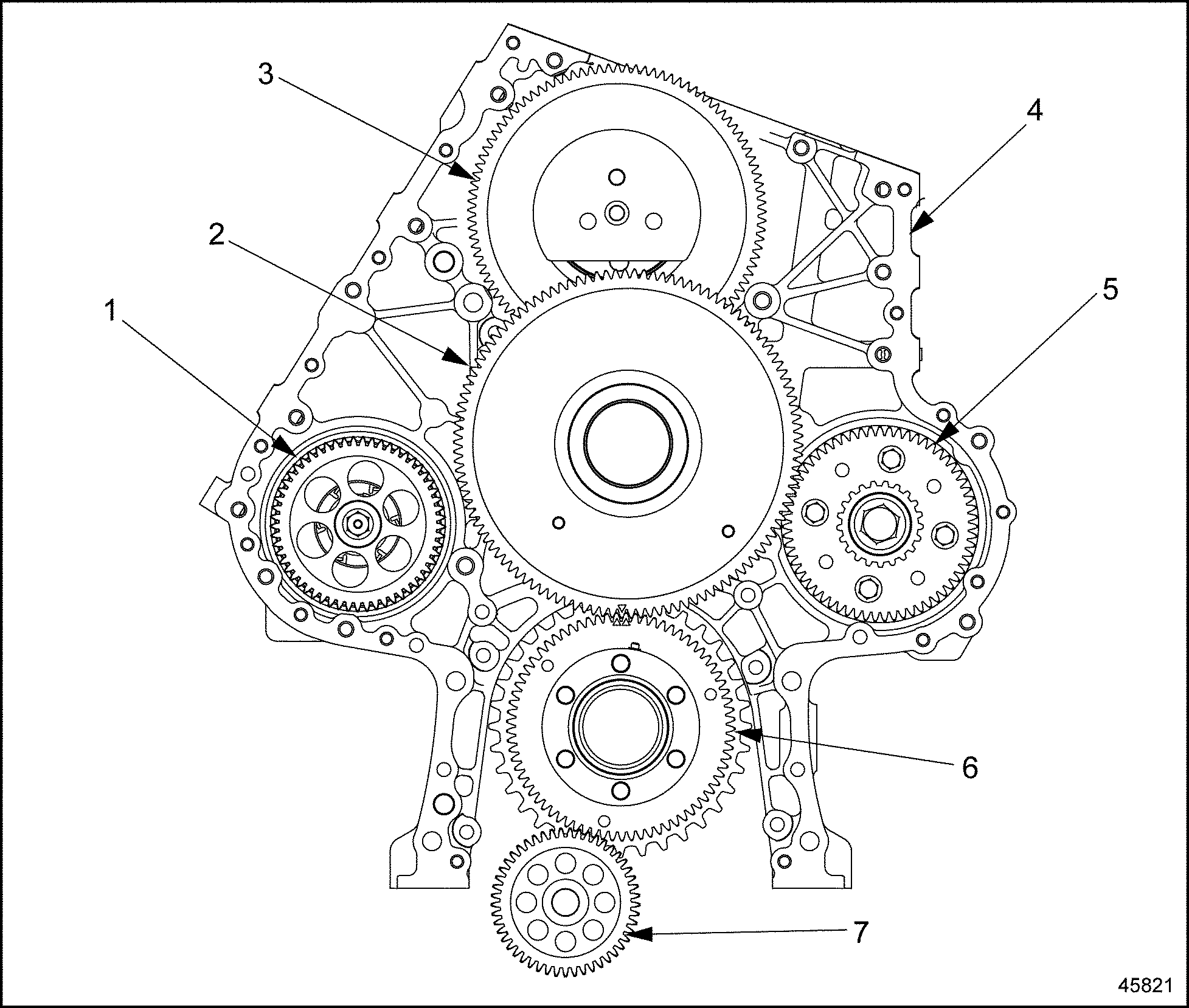 3
4
2
5
1
6
7
45821