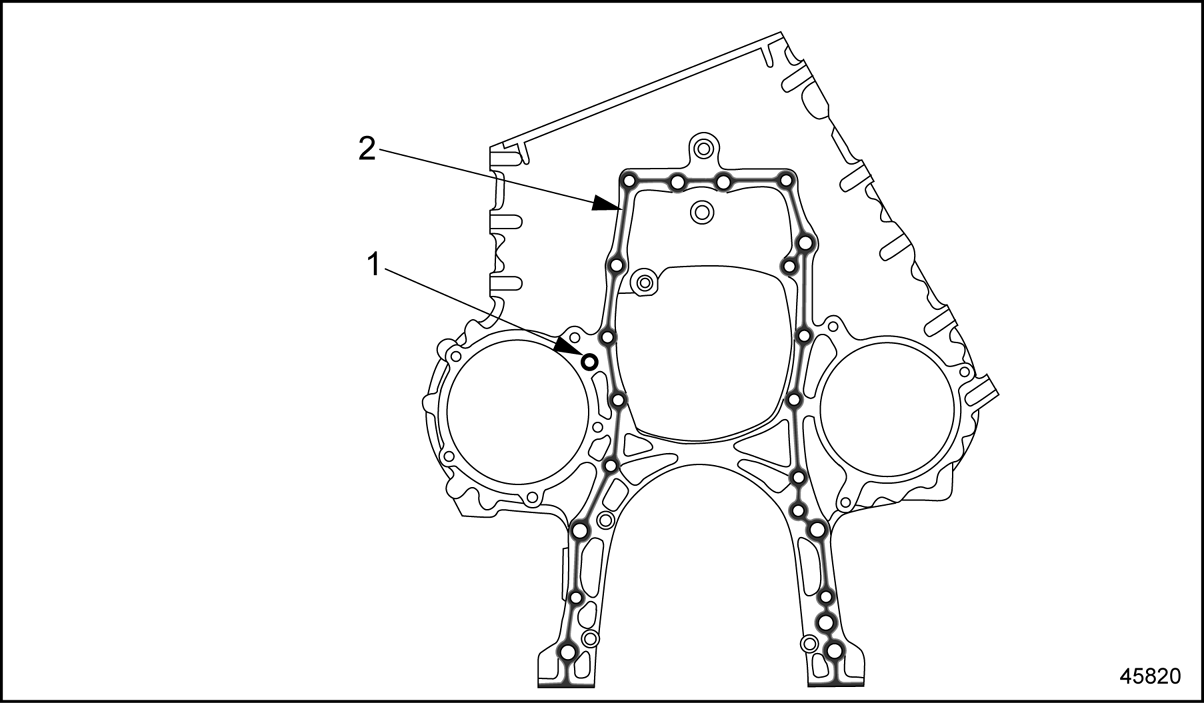 2

1

45820