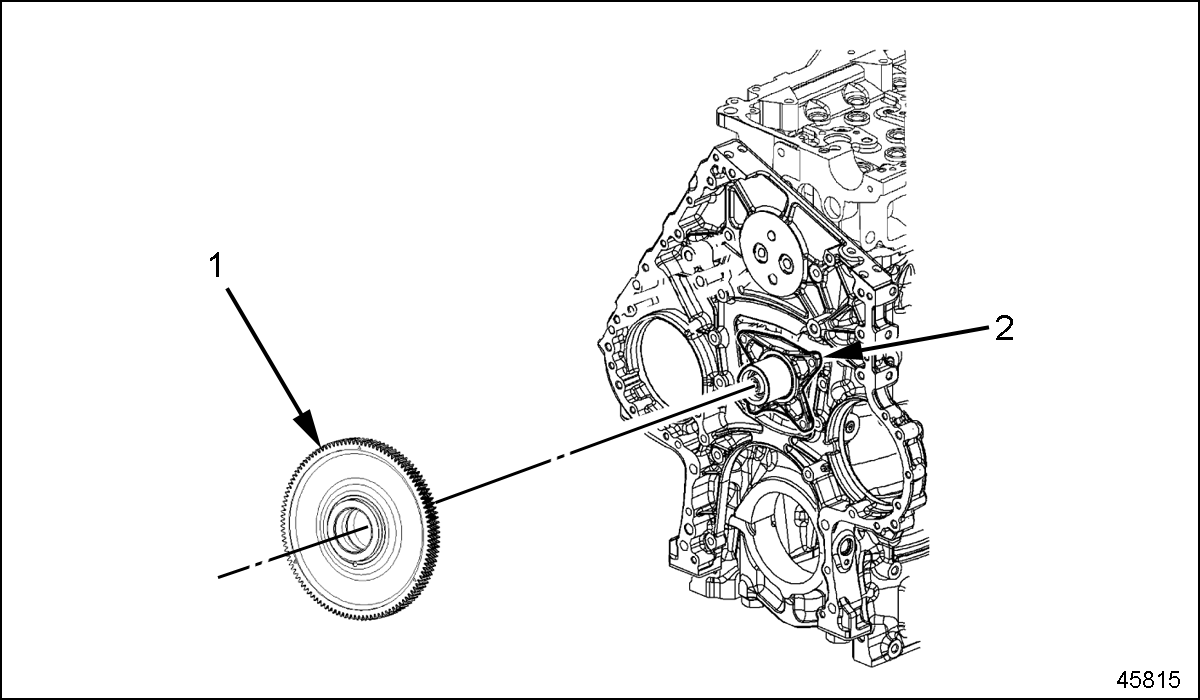 1

2

45815