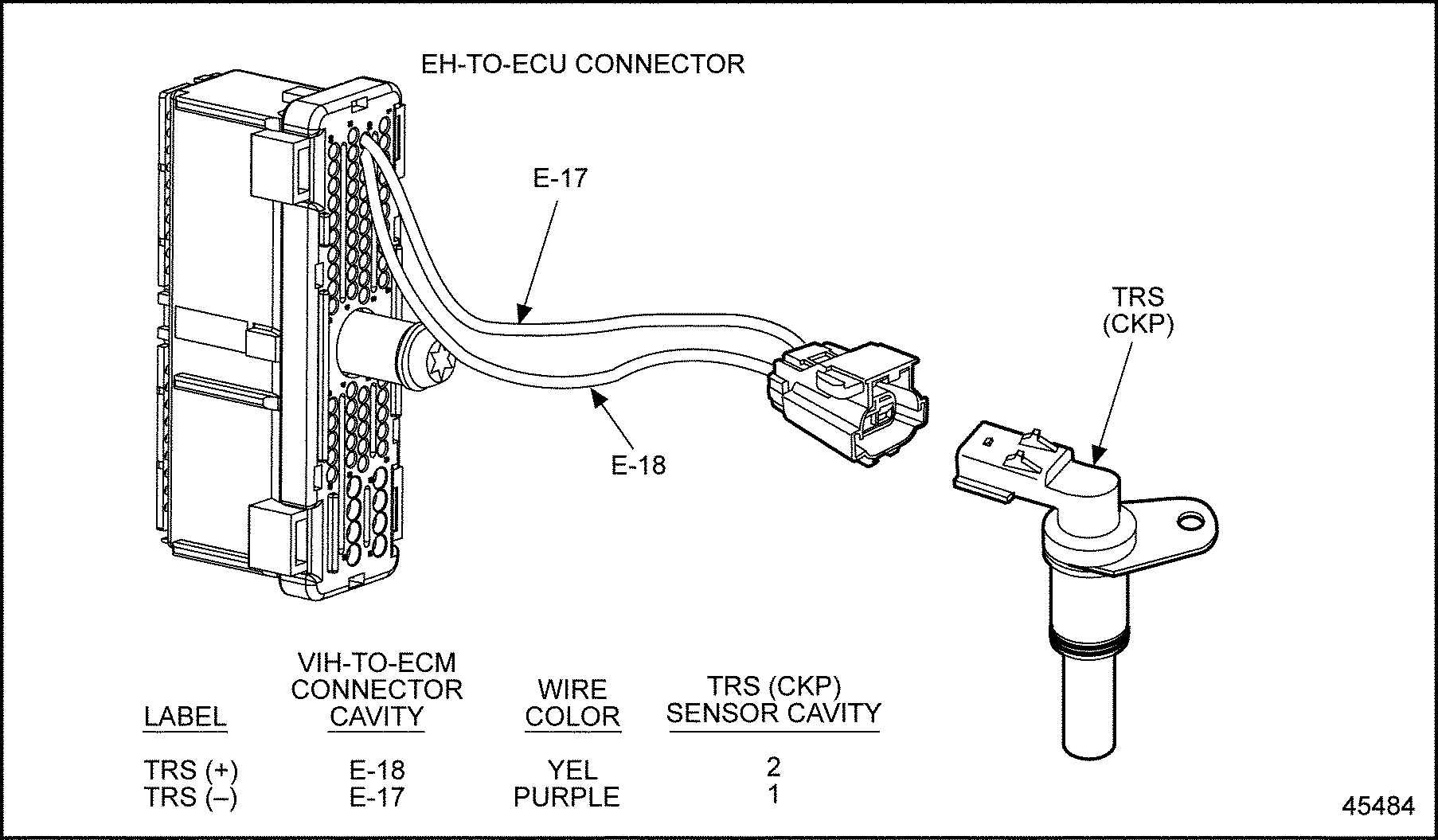 EH-TO-ECU CONNECTOR

E-17

E-18

TRS (CKP)

| LABEL | VIH-TO-ECM CONNECTOR CAVITY | WIRE COLOR | TRS (CKP) SENSOR CAVITY |
|---|---|---|---|
| TRS (+) | E-18 | YEL | 2 |
| TRS (–) | E-17 | PURPLE | 1 |

45484