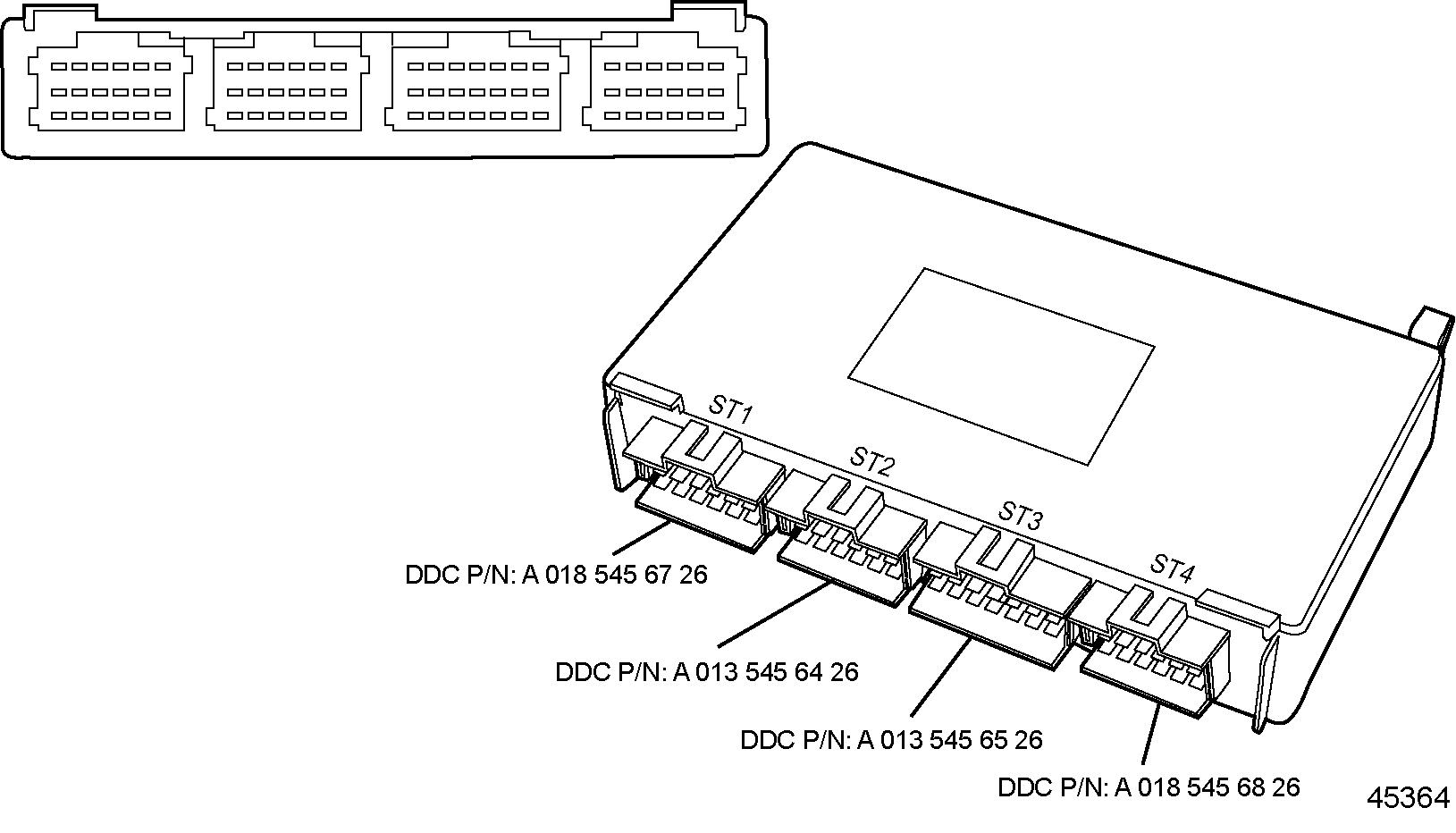 ST1

ST2

ST3

ST4

DDC P/N: A 018 545 67 26

DDC P/N: A 013 545 64 26

DDC P/N: A 013 545 65 26

DDC P/N: A 018 545 68 26

45364