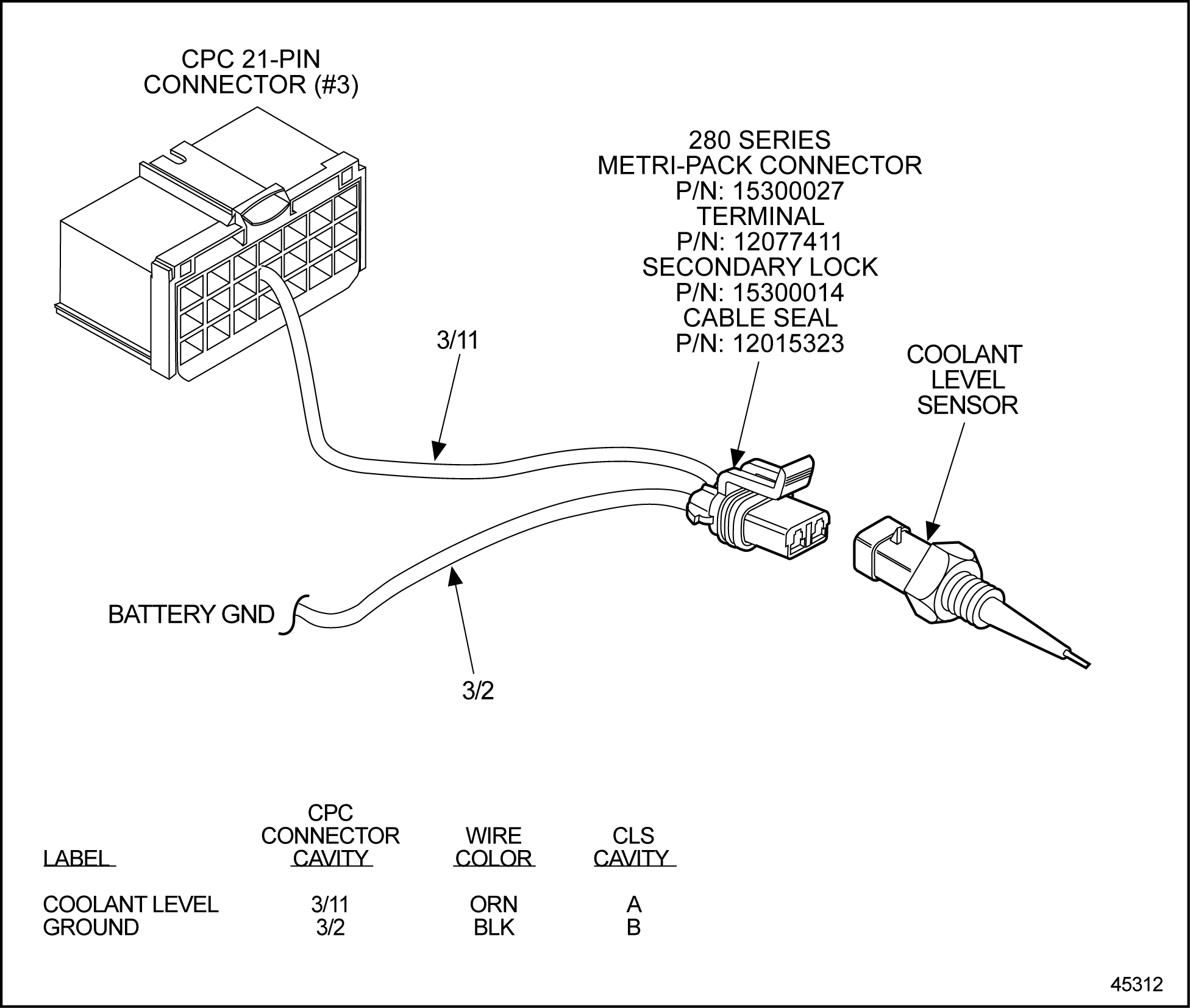 CPC 21-PIN
CONNECTOR (#3)

280 SERIES
METRI-PACK CONNECTOR
P/N: 15300027
TERMINAL
P/N: 12077411
SECONDARY LOCK
P/N: 15300014
CABLE SEAL
P/N: 12015323

3/11

COOLANT
LEVEL
SENSOR

BATTERY GND

3/2

| LABEL | CPC CONNECTOR CAVITY | WIRE COLOR | CLS CAVITY |
|---|---|---|---|
| COOLANT LEVEL | 3/11 | ORN | A |
| GROUND | 3/2 | BLK | B |

45312