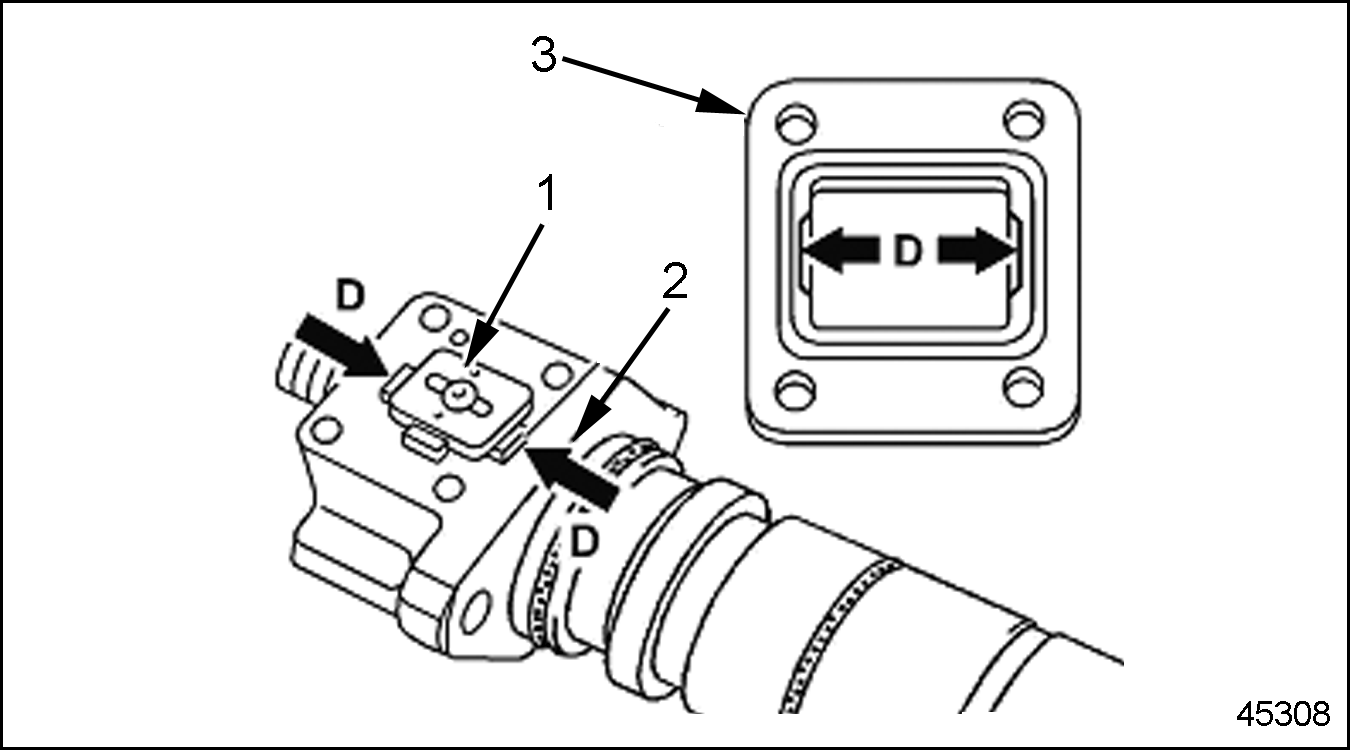 3

D

1

2

D

D

45308