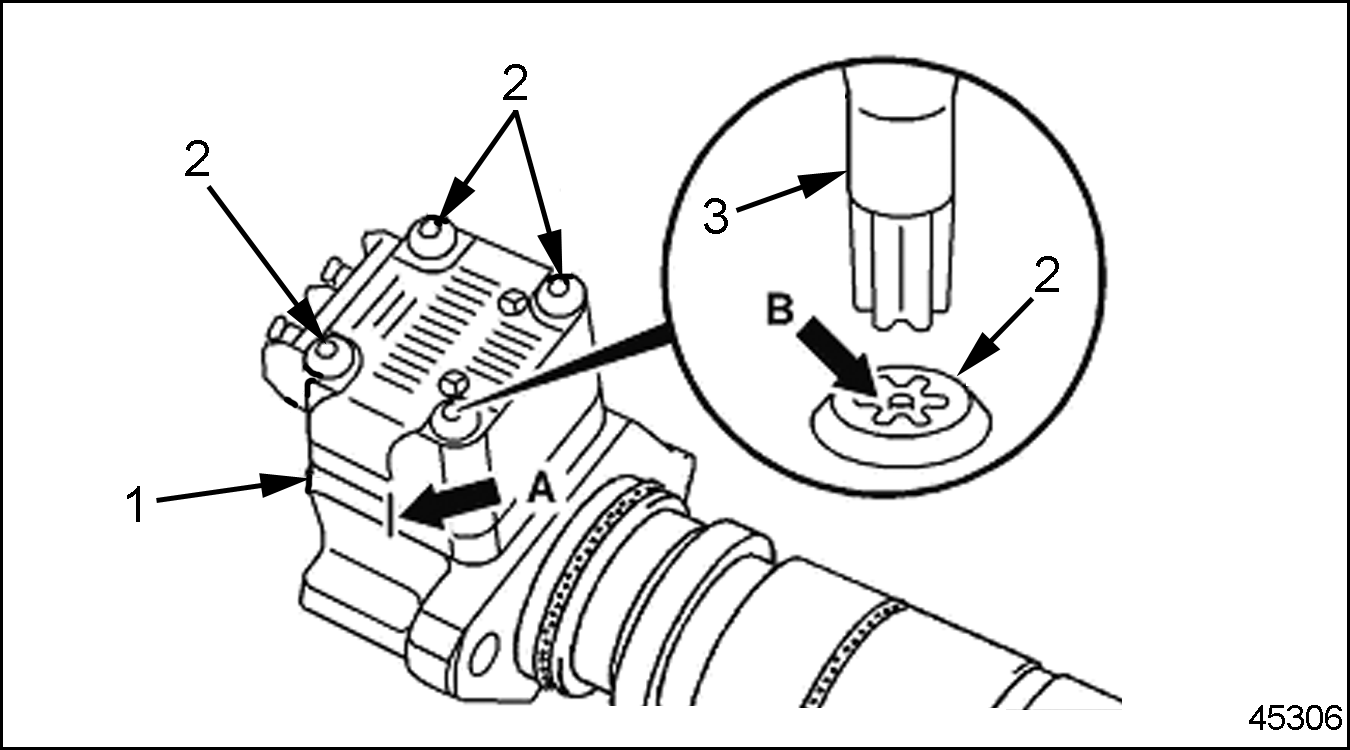 2
2
3
2
B
1
A
45306