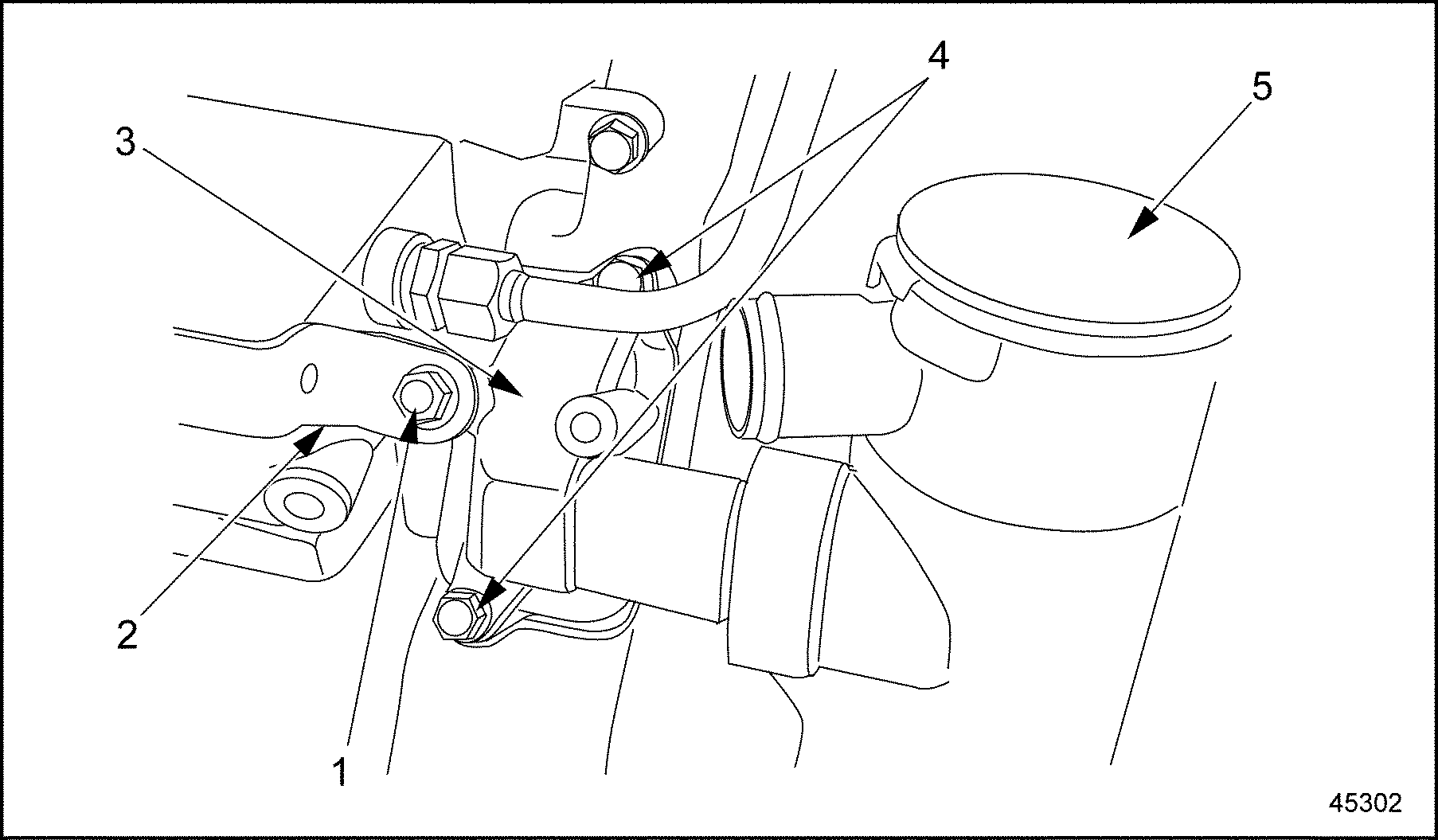 4
5
3
2
1
45302