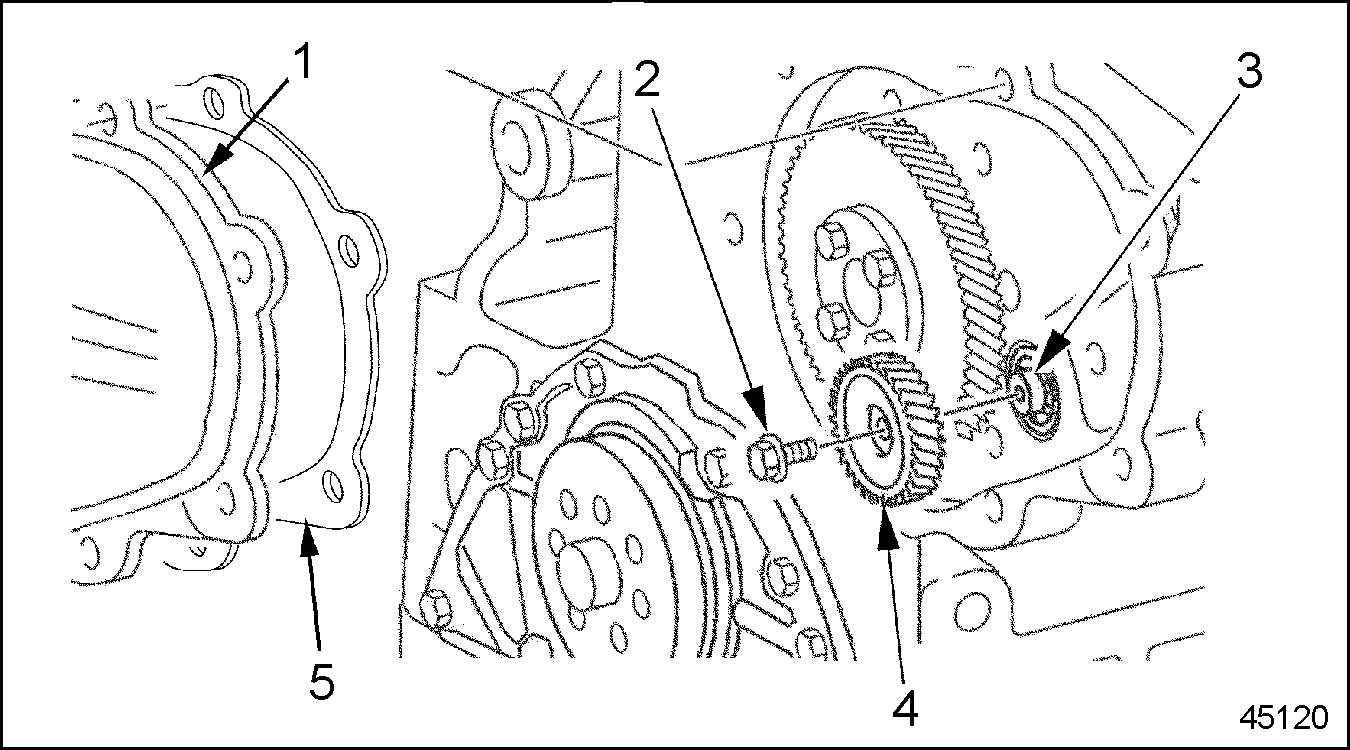 1
2
3
5
4
45120