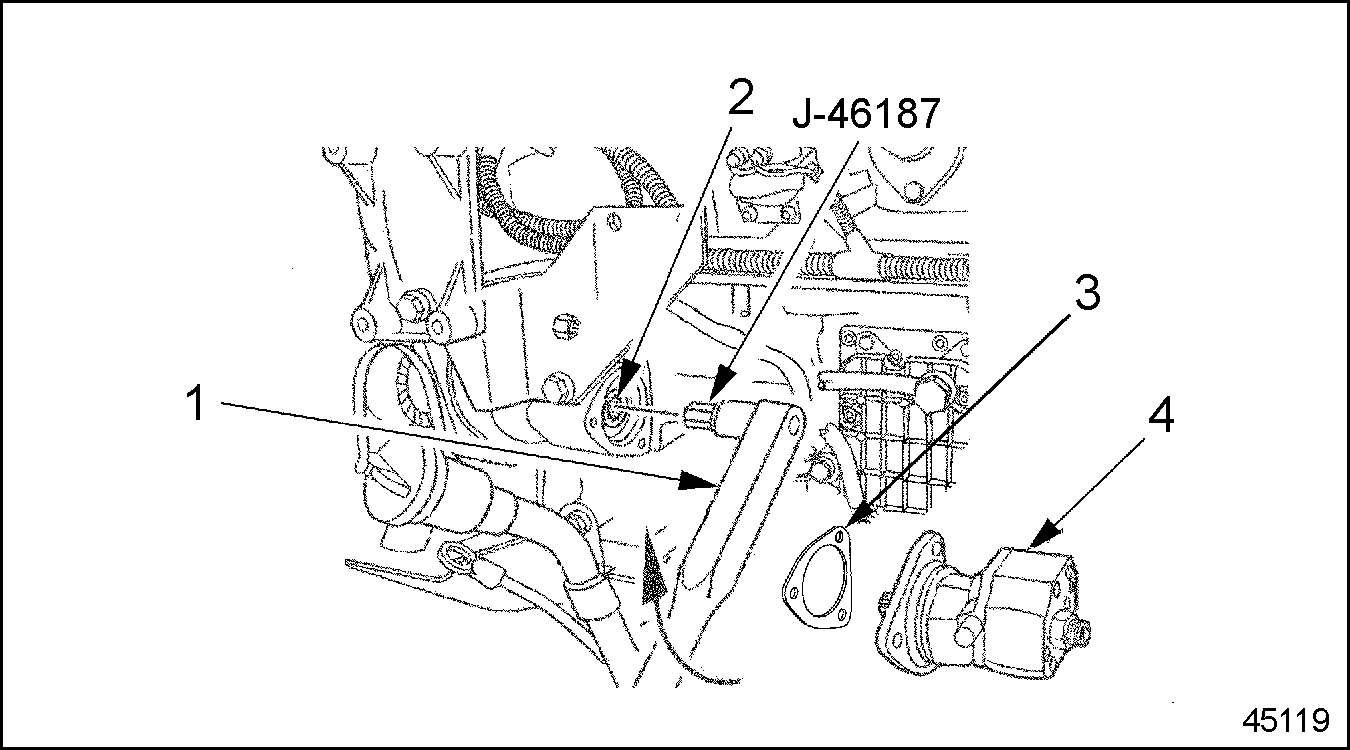 2
J-46187
3
1
4
45119