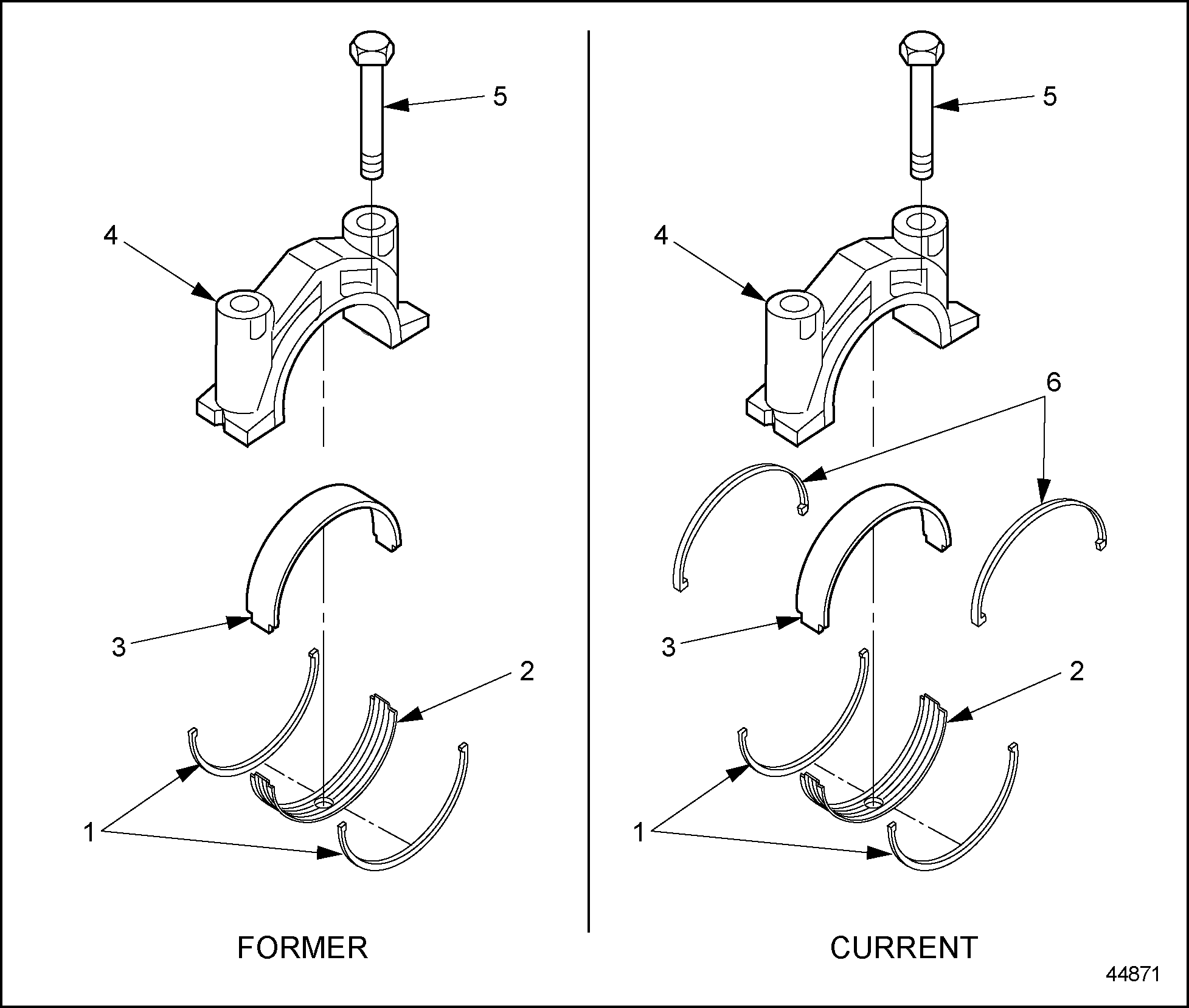 5

4

3

2

1

FORMER

5

4

6

3

2

1

CURRENT

44871