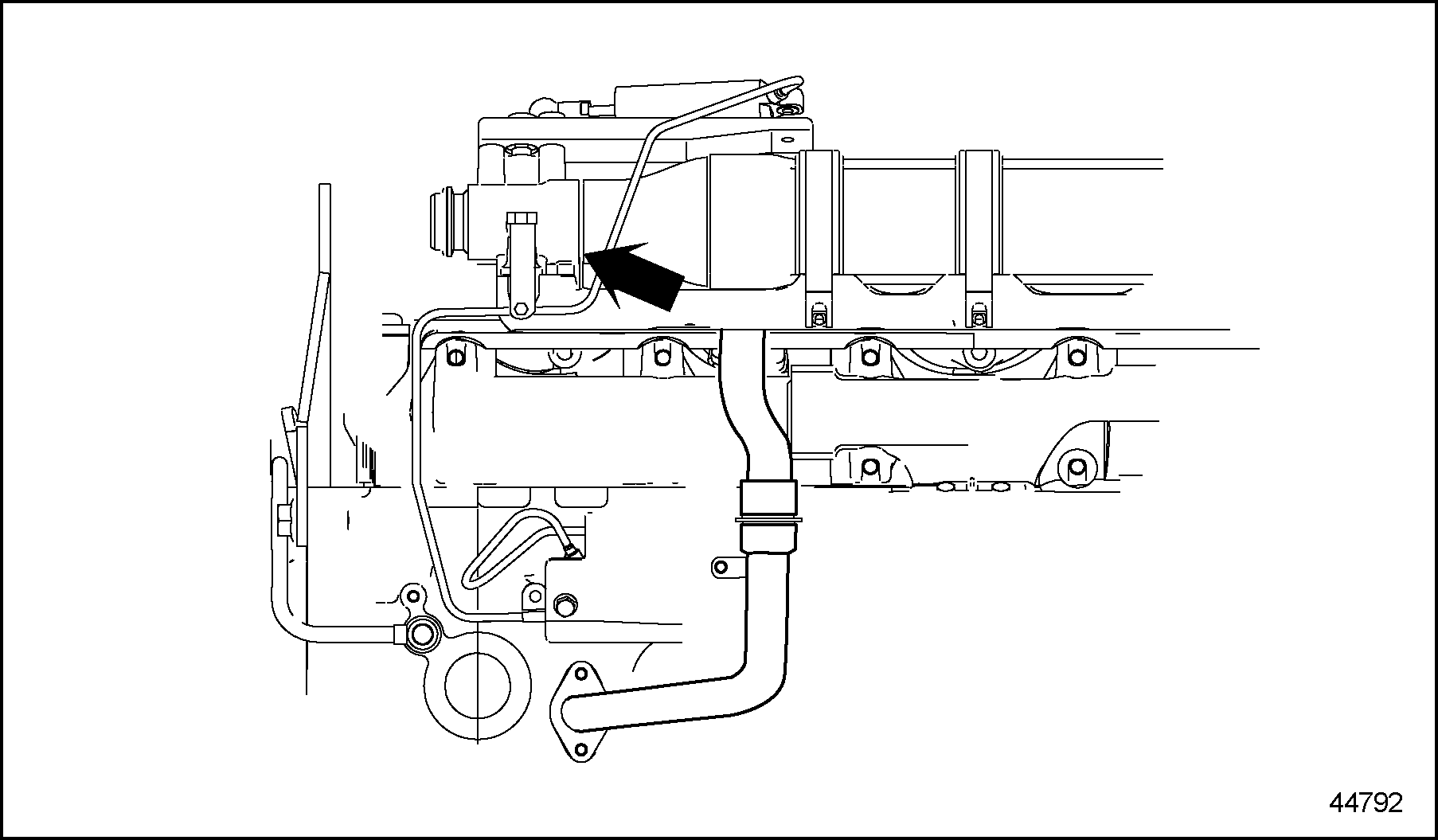 44792