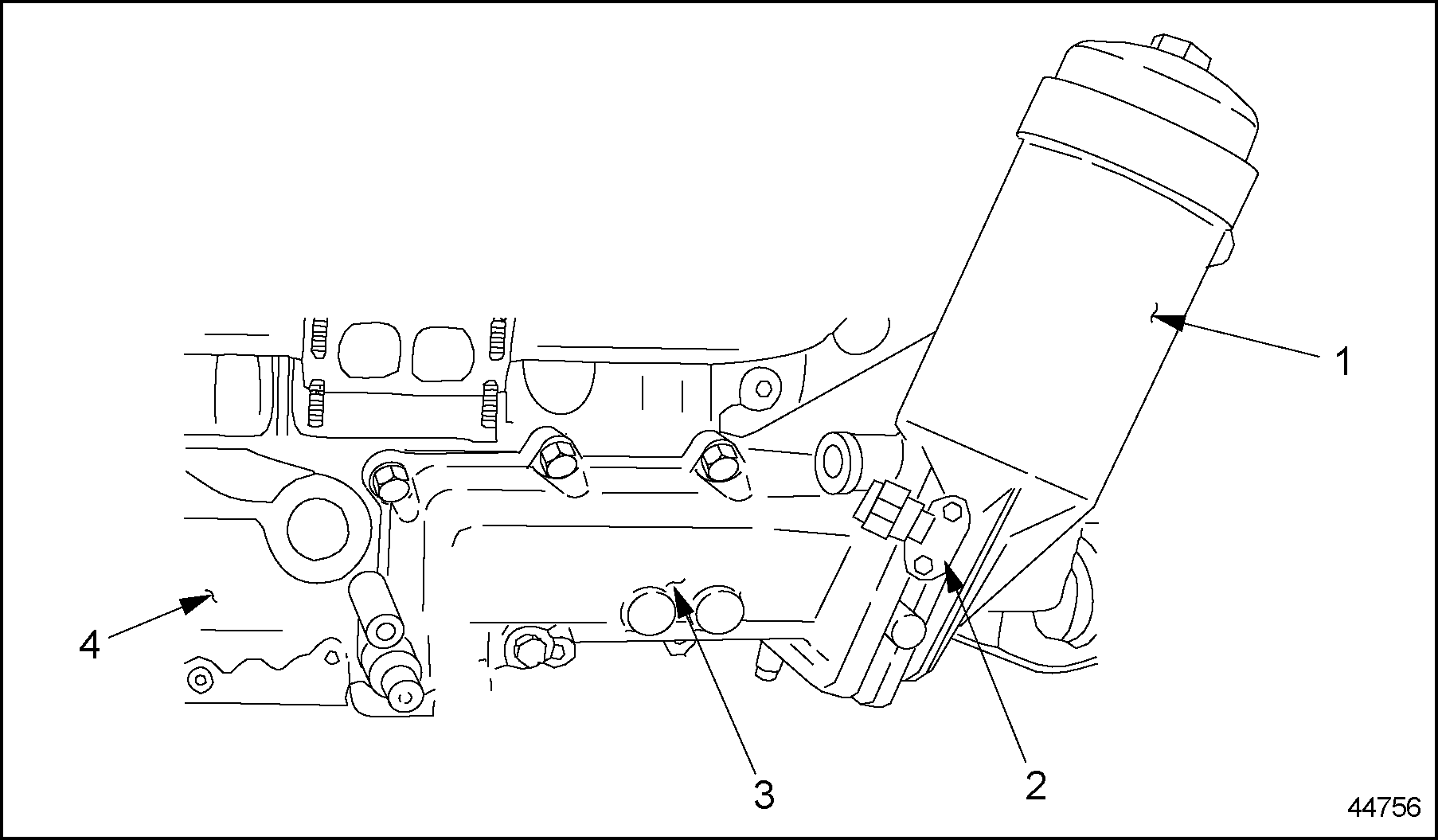 1
4
3
2
44756