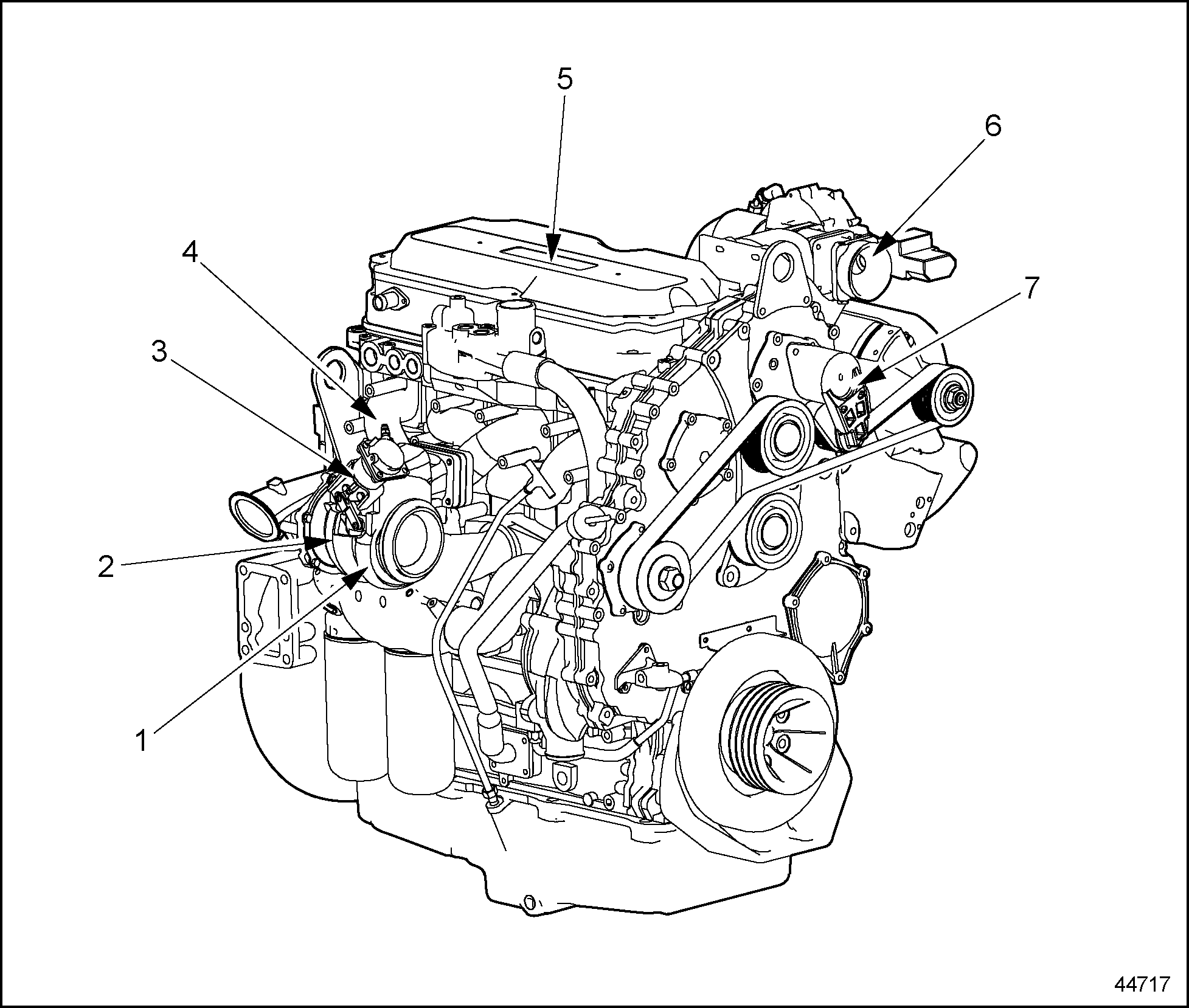 5
6
4
7
3
2
1
44717