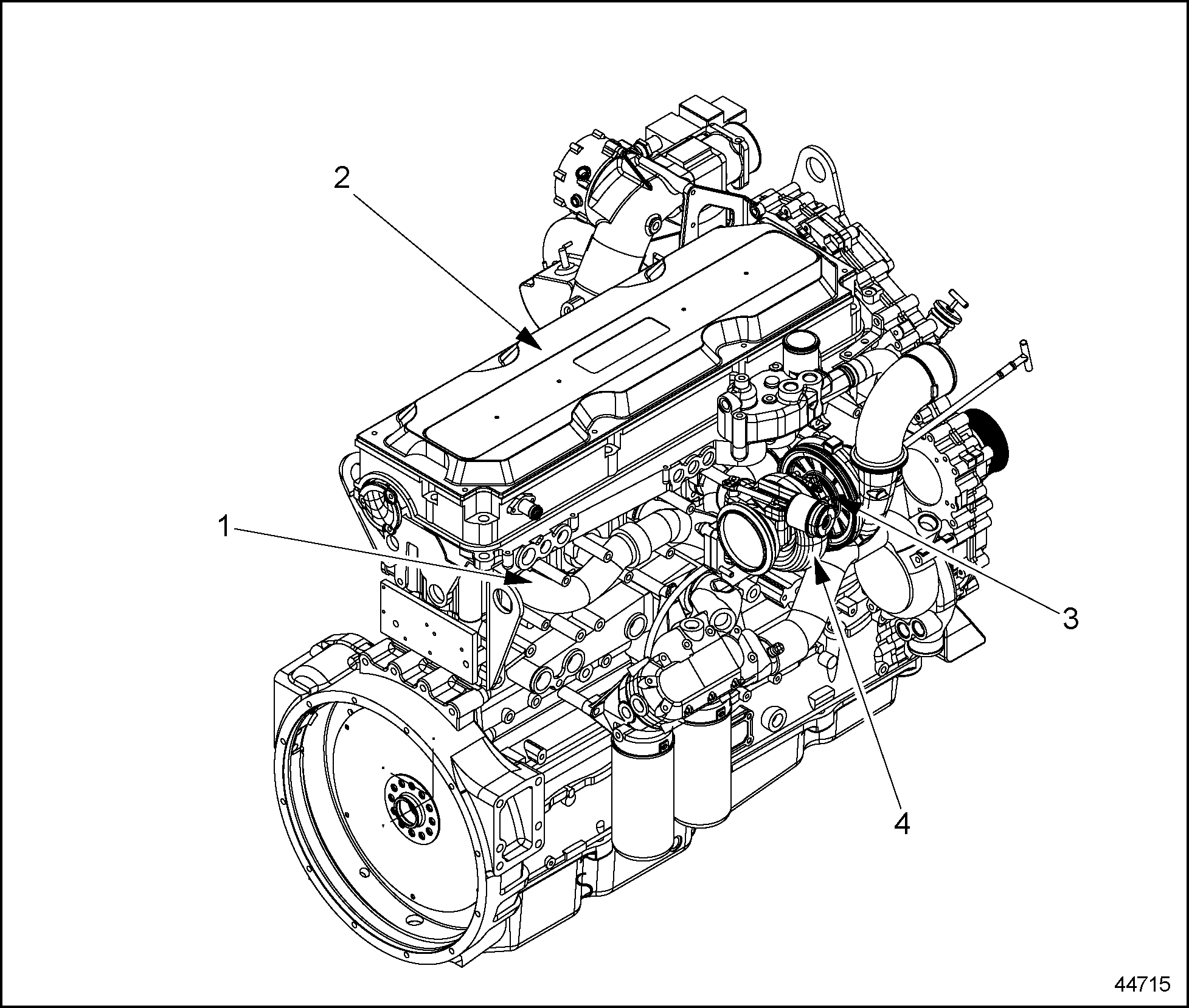 2

1

3

4

44715