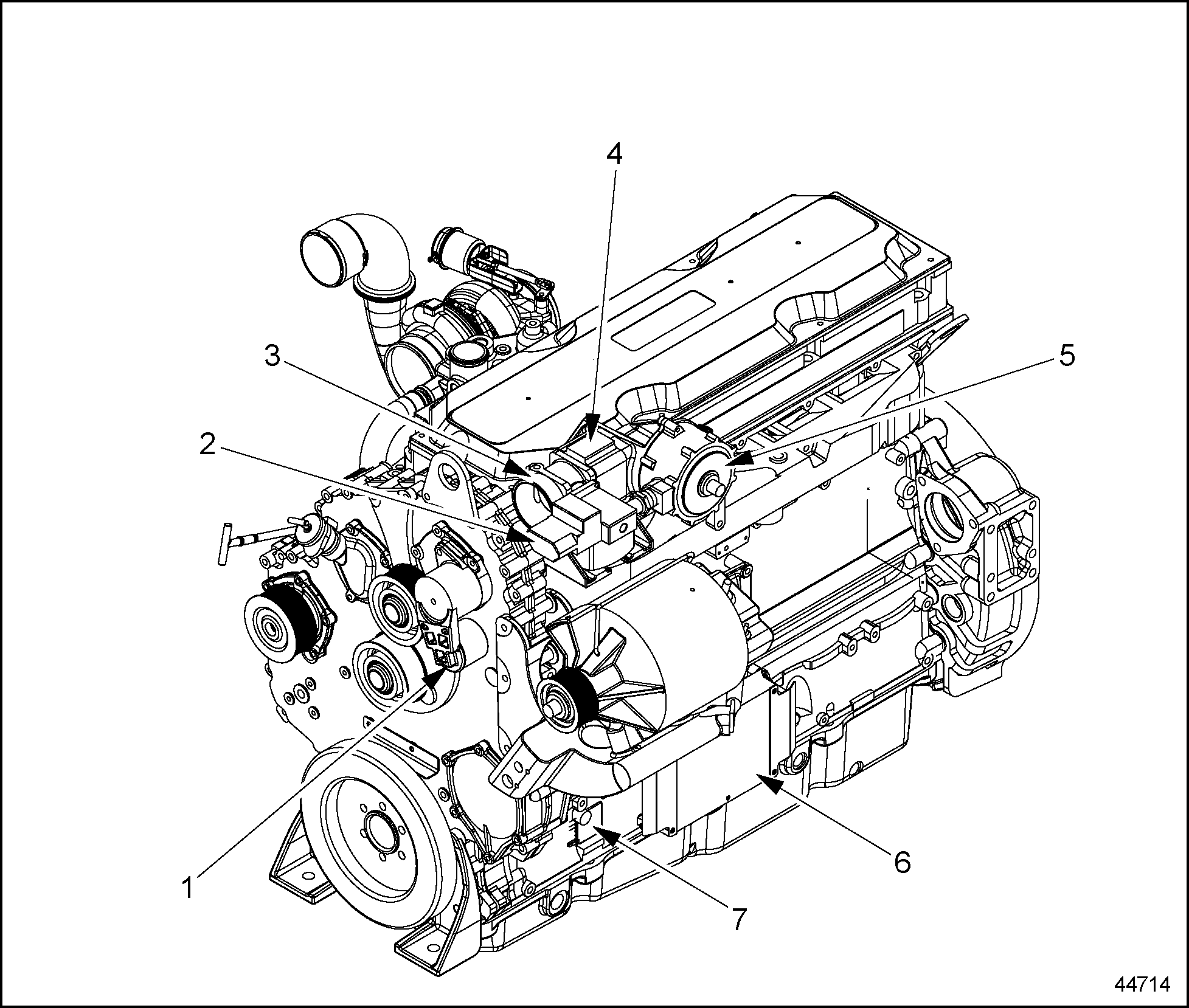 4
3
5
2
1
6
7
44714