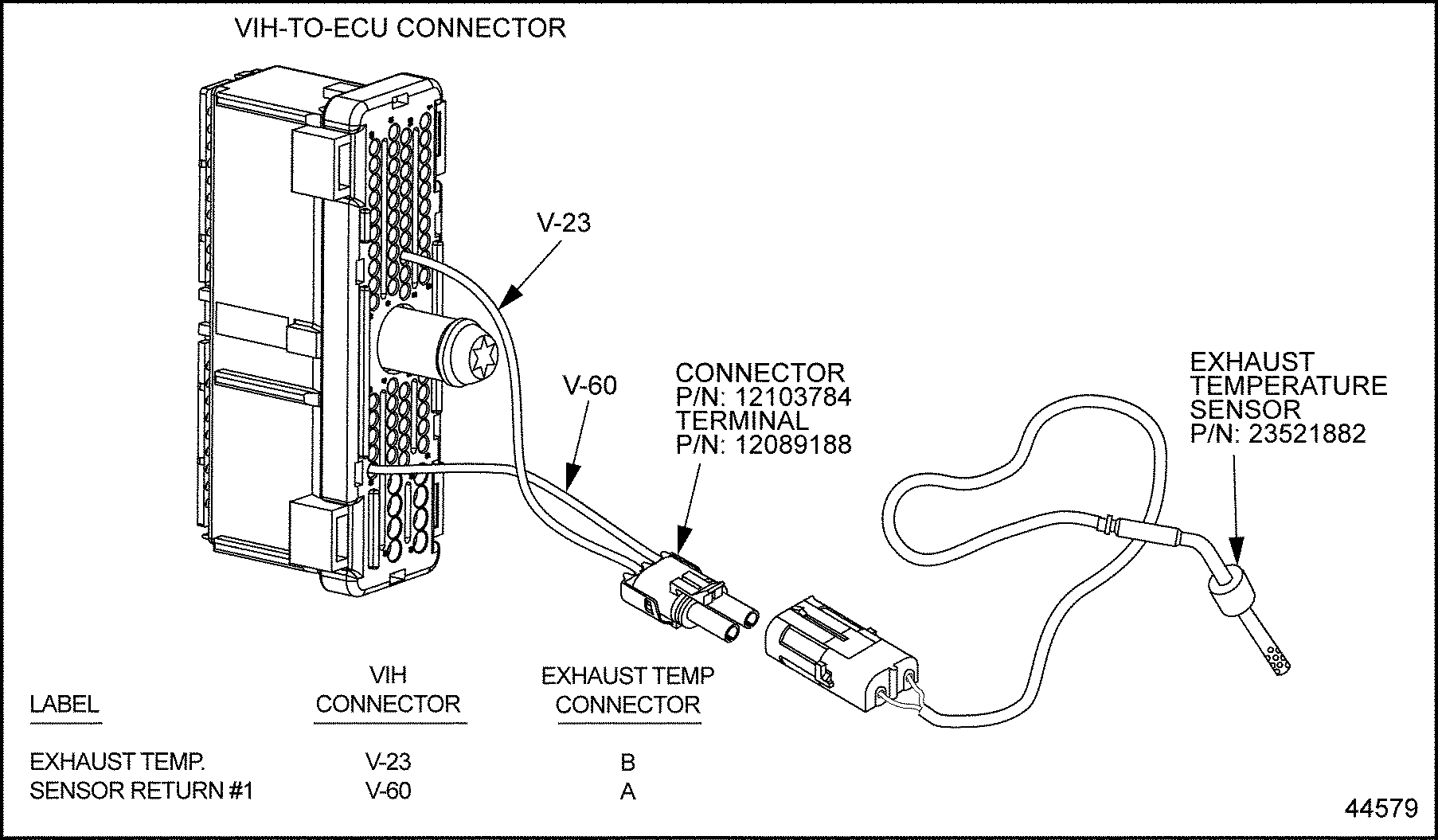 VIH-TO-ECU CONNECTOR

V-23

V-60

CONNECTOR
P/N: 12103784
TERMINAL
P/N: 12089188

EXHAUST
TEMPERATURE
SENSOR
P/N: 23521882

| LABEL | VIH CONNECTOR | EXHAUST TEMP CONNECTOR |
|---|---|---|
| EXHAUST TEMP. | V-23 | B |
| SENSOR RETURN #1 | V-60 | A |

44579