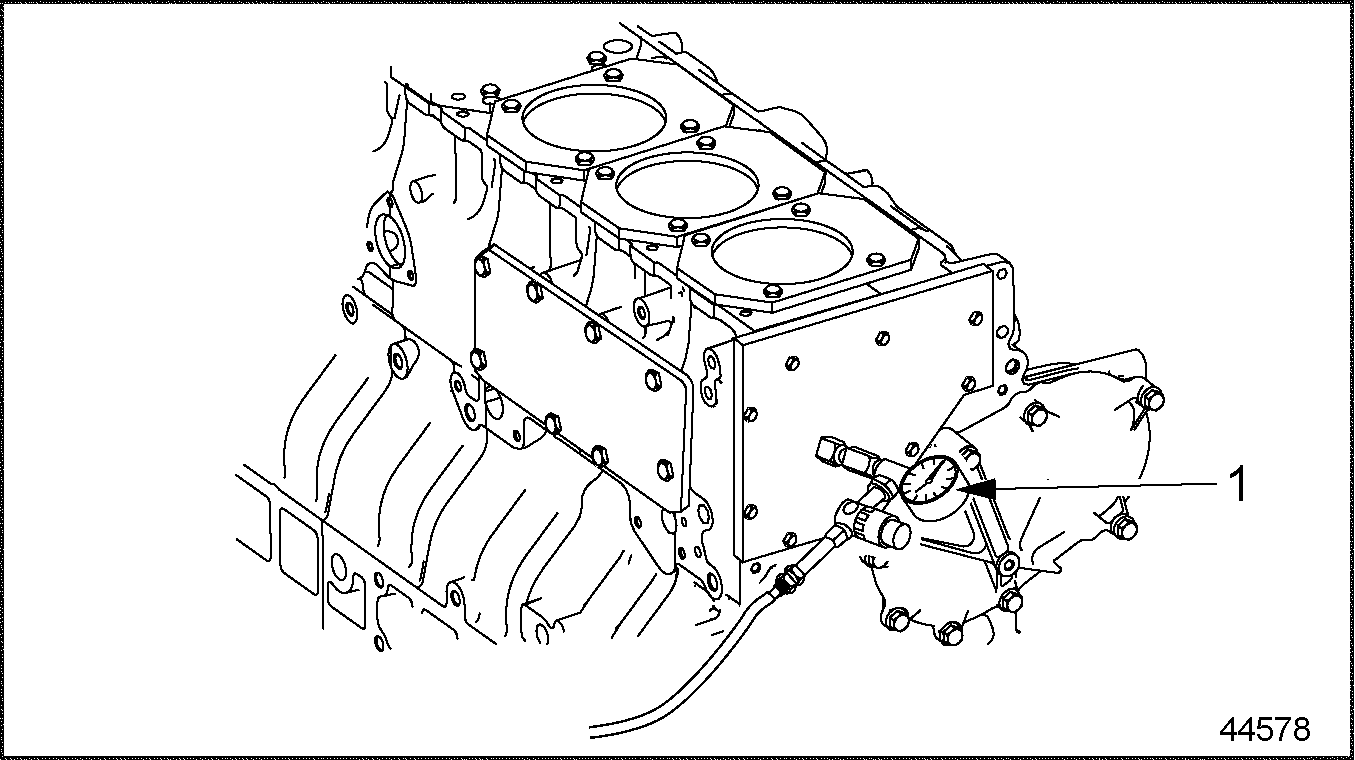 1

44578