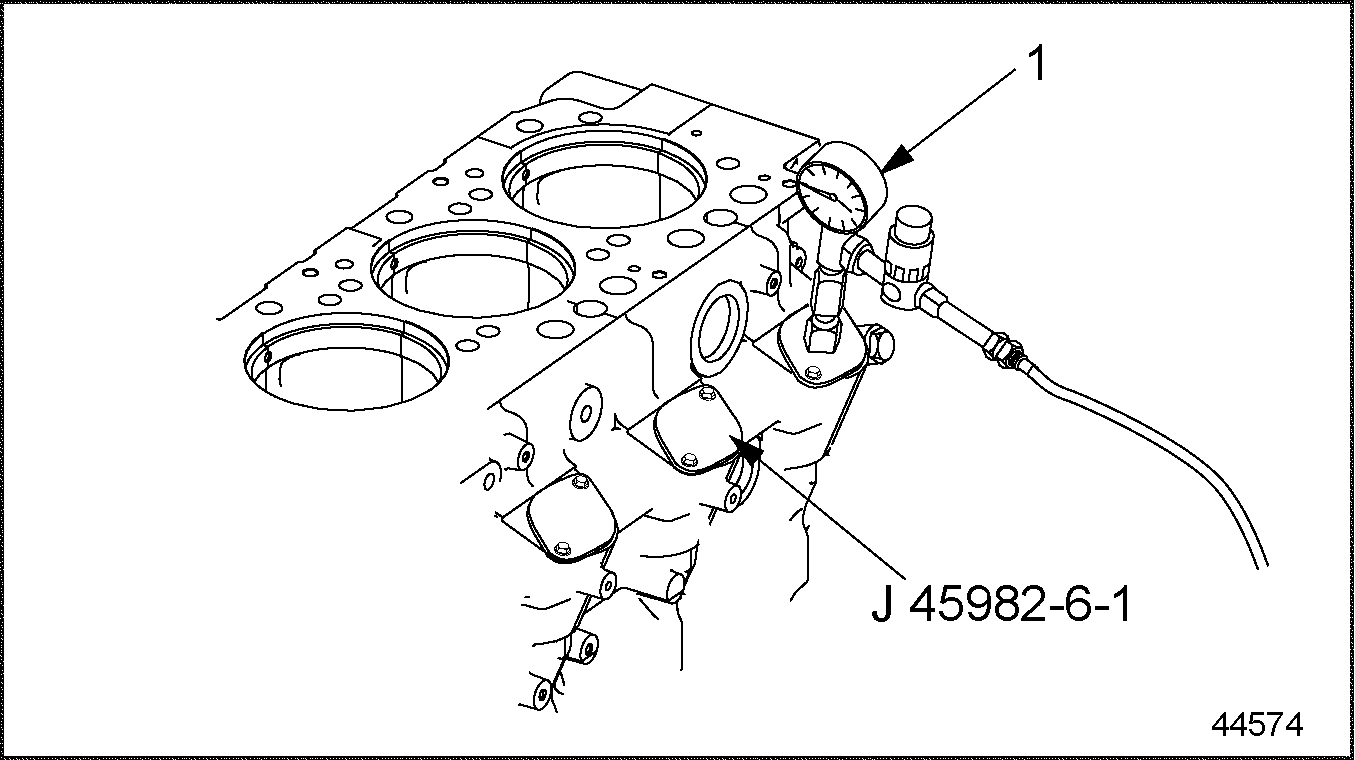 1

J 45982-6-1

44574