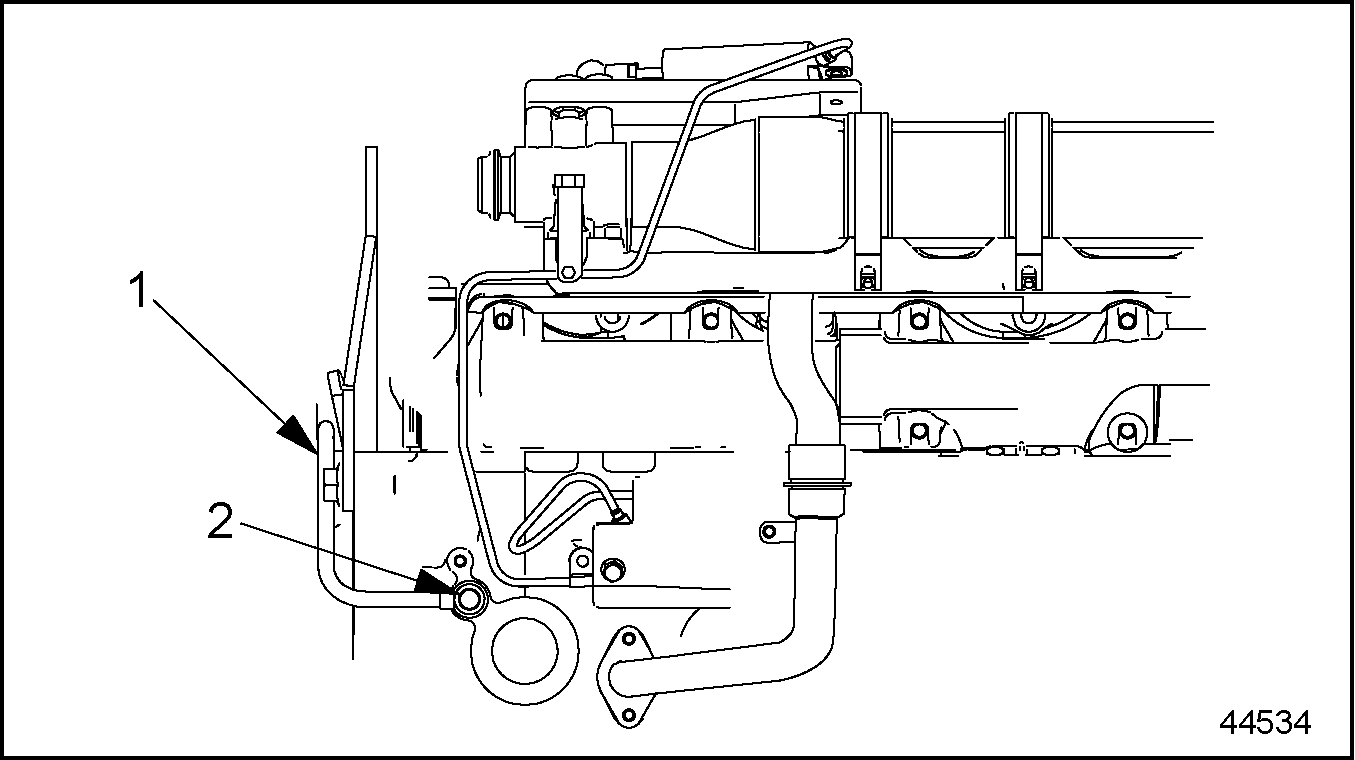 1

2

44534