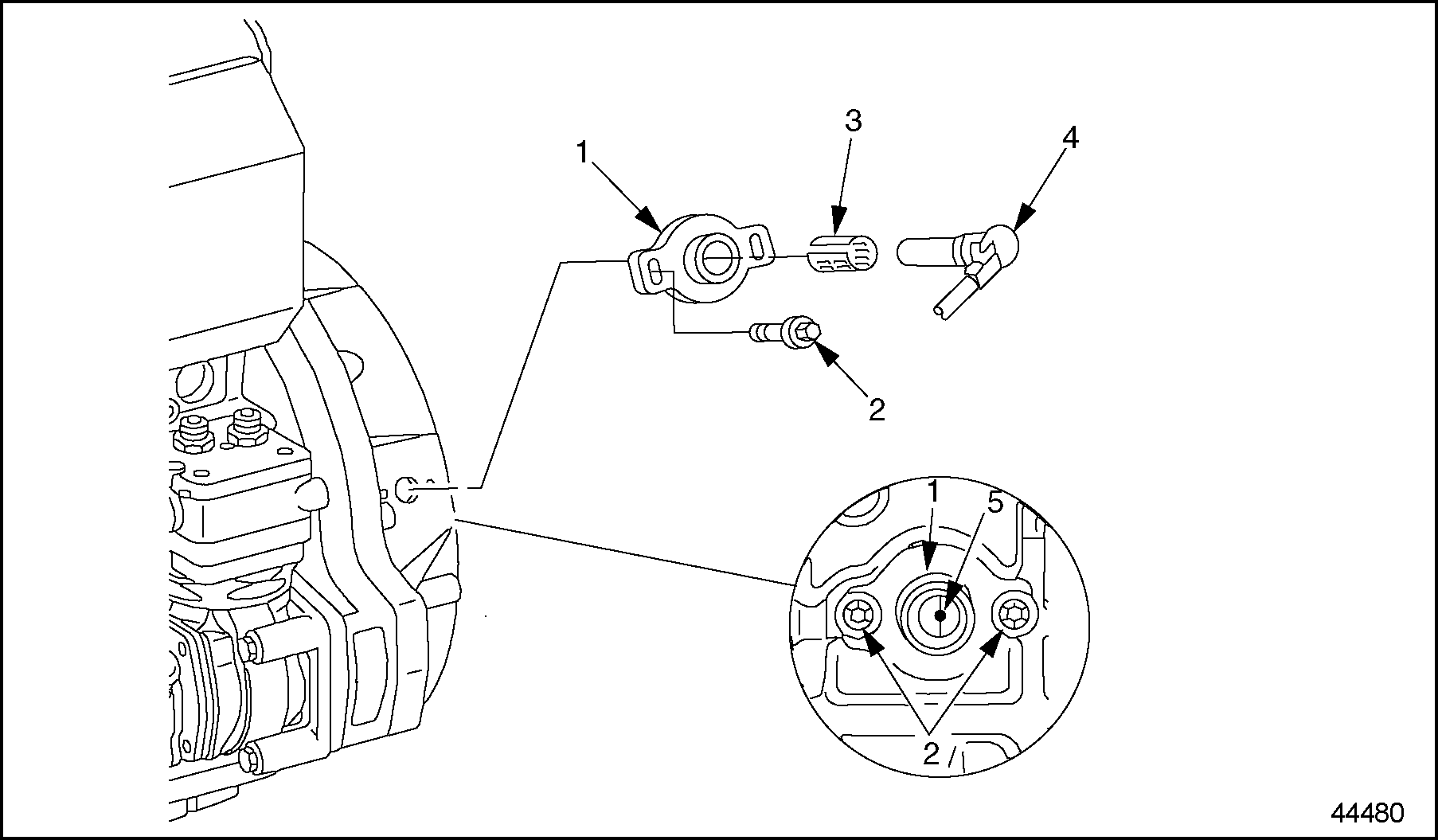 1
3
4
2
1
5
2
44480