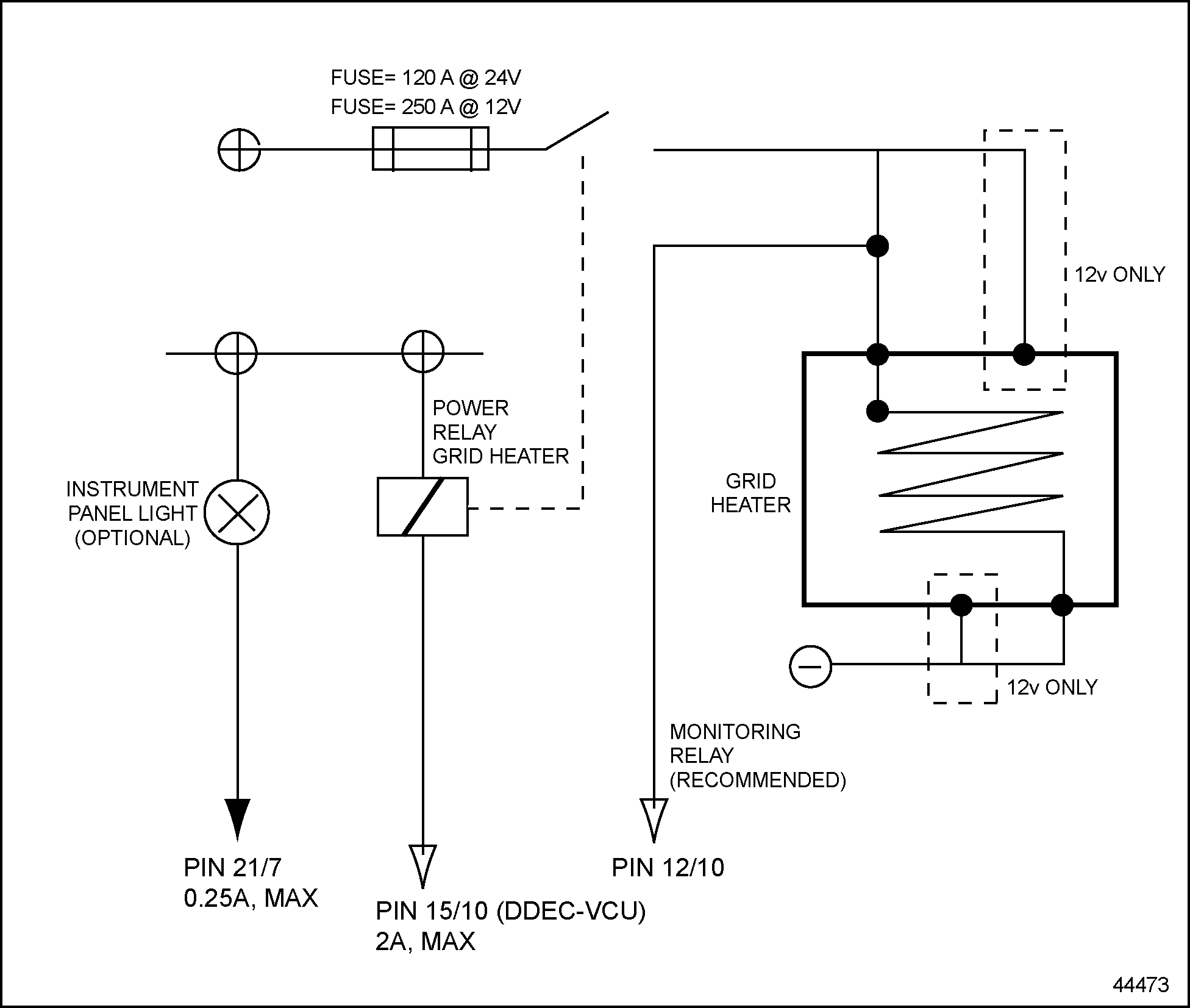 FUSE= 120 A @ 24V
FUSE= 250 A @ 12V

12v ONLY

POWER
RELAY
GRID HEATER

INSTRUMENT
PANEL LIGHT
(OPTIONAL)

GRID
HEATER

12v ONLY

MONITORING
RELAY
(RECOMMENDED)

PIN 21/7
0.25A, MAX

PIN 15/10 (DDEC-VCU)
2A, MAX

PIN 12/10

44473