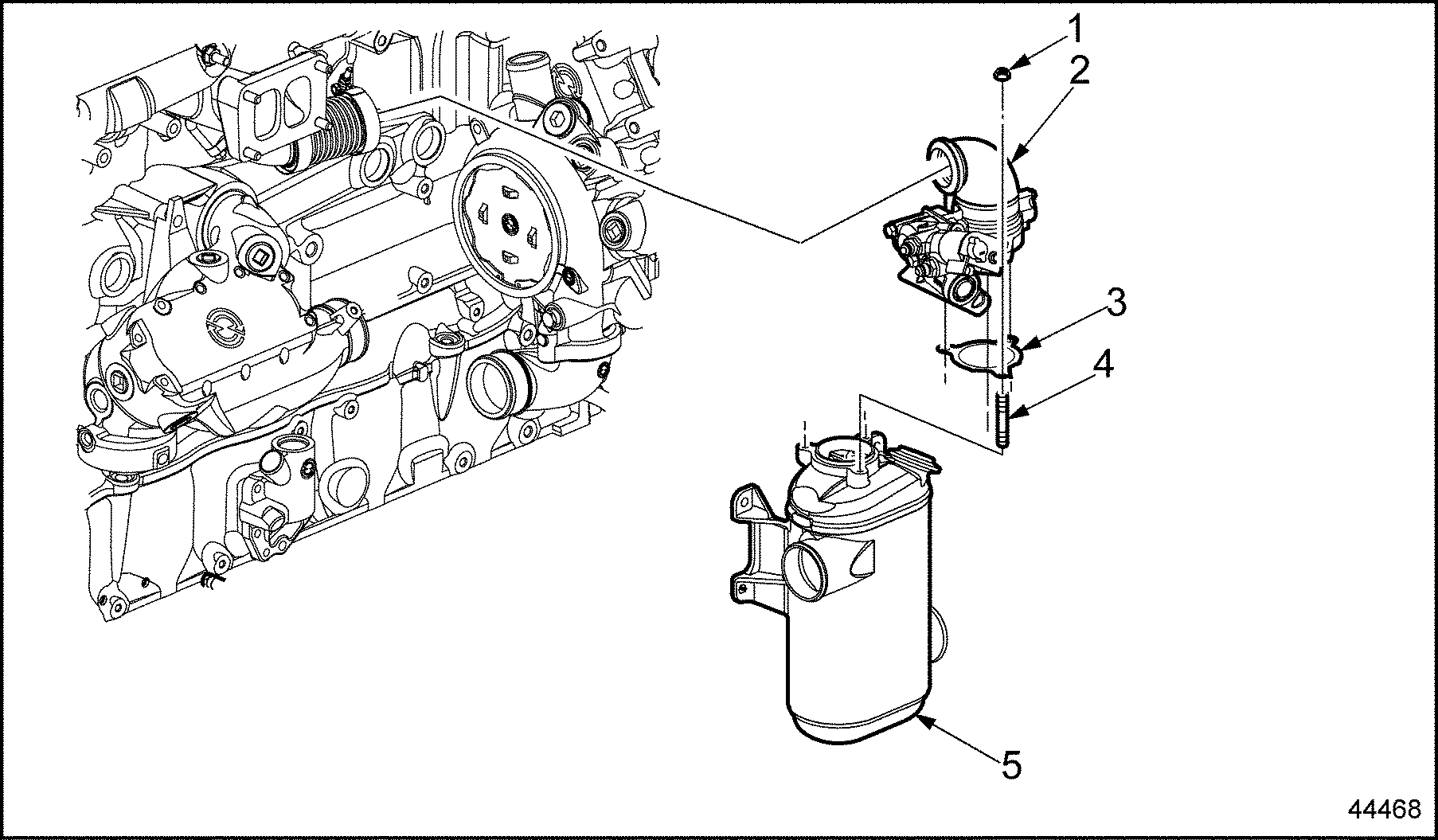 1
2
3
4
5
44468