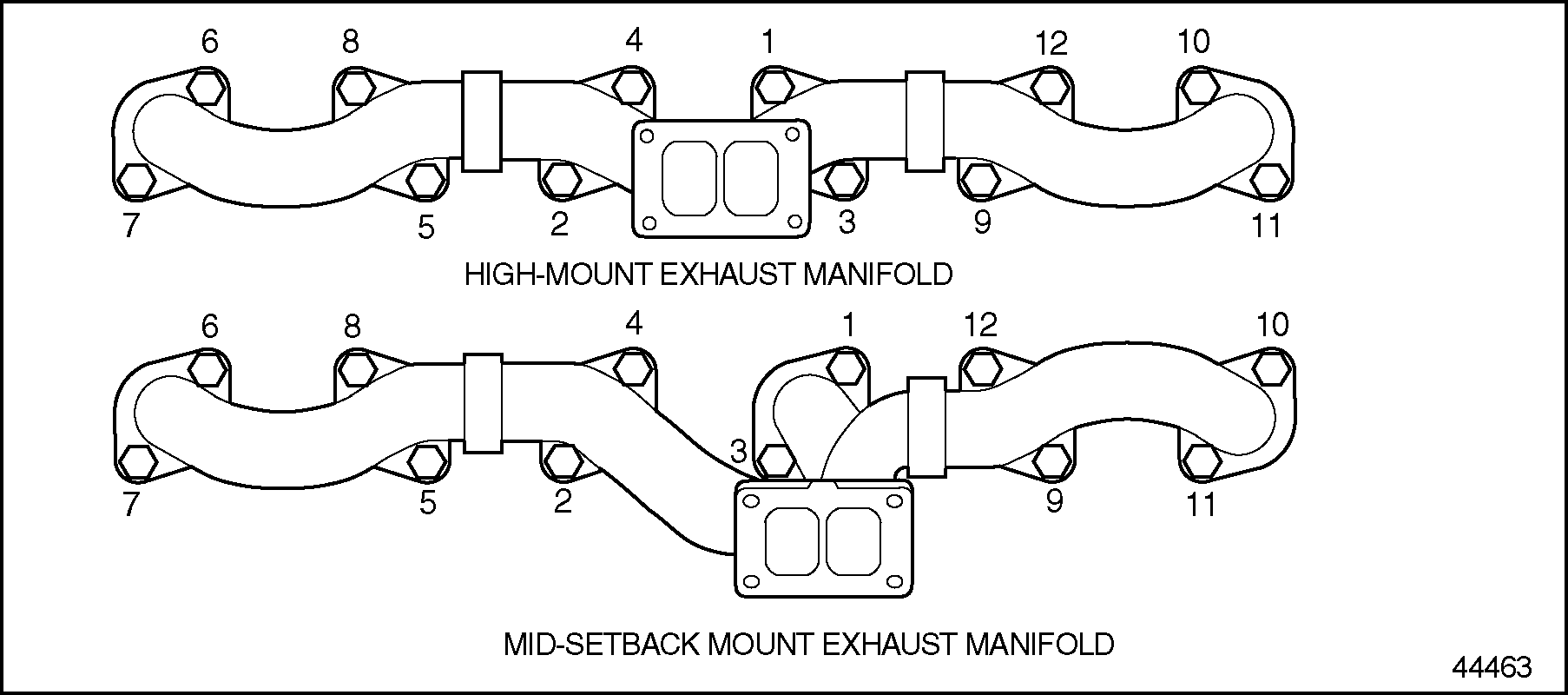 6 8 4 1 12 10

7 5 2 3 9 11

HIGH-MOUNT EXHAUST MANIFOLD

6 8 4 1 12 10

3

7 5 2 9 11

MID-SETBACK MOUNT EXHAUST MANIFOLD

44463