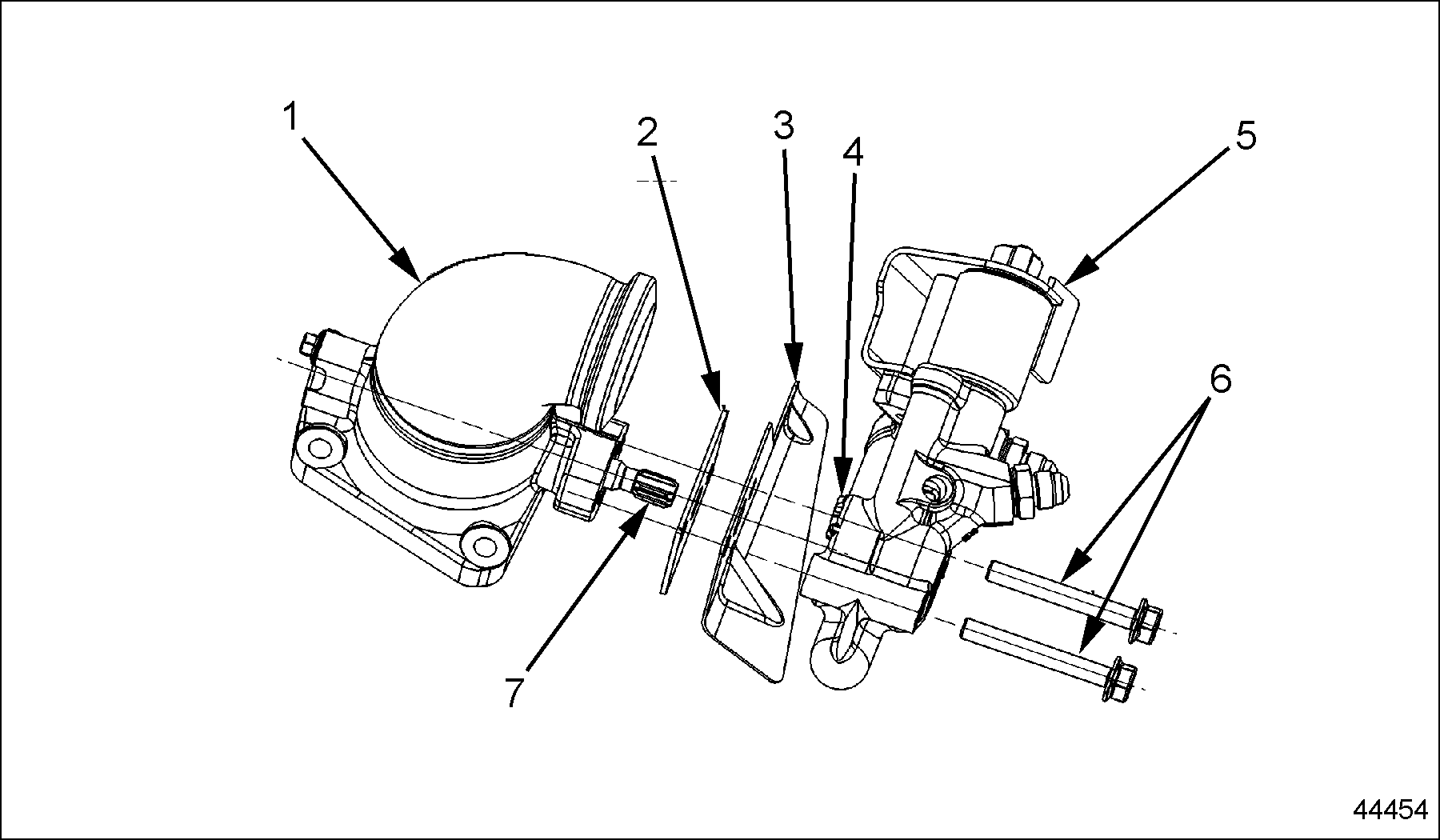 1
2
3
4
5
6
7
44454