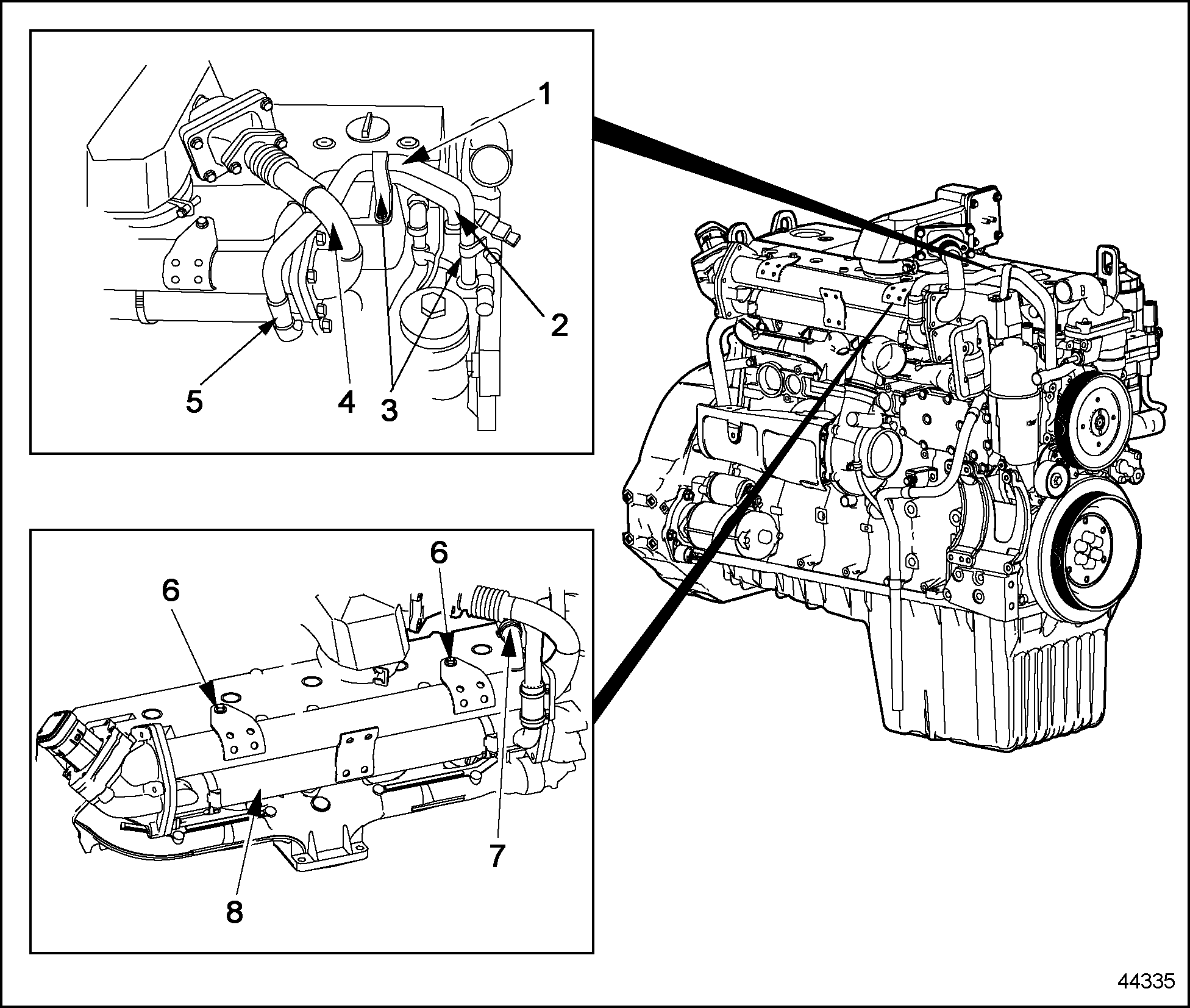 1
2
5
4
3
6
6
7
8
44335