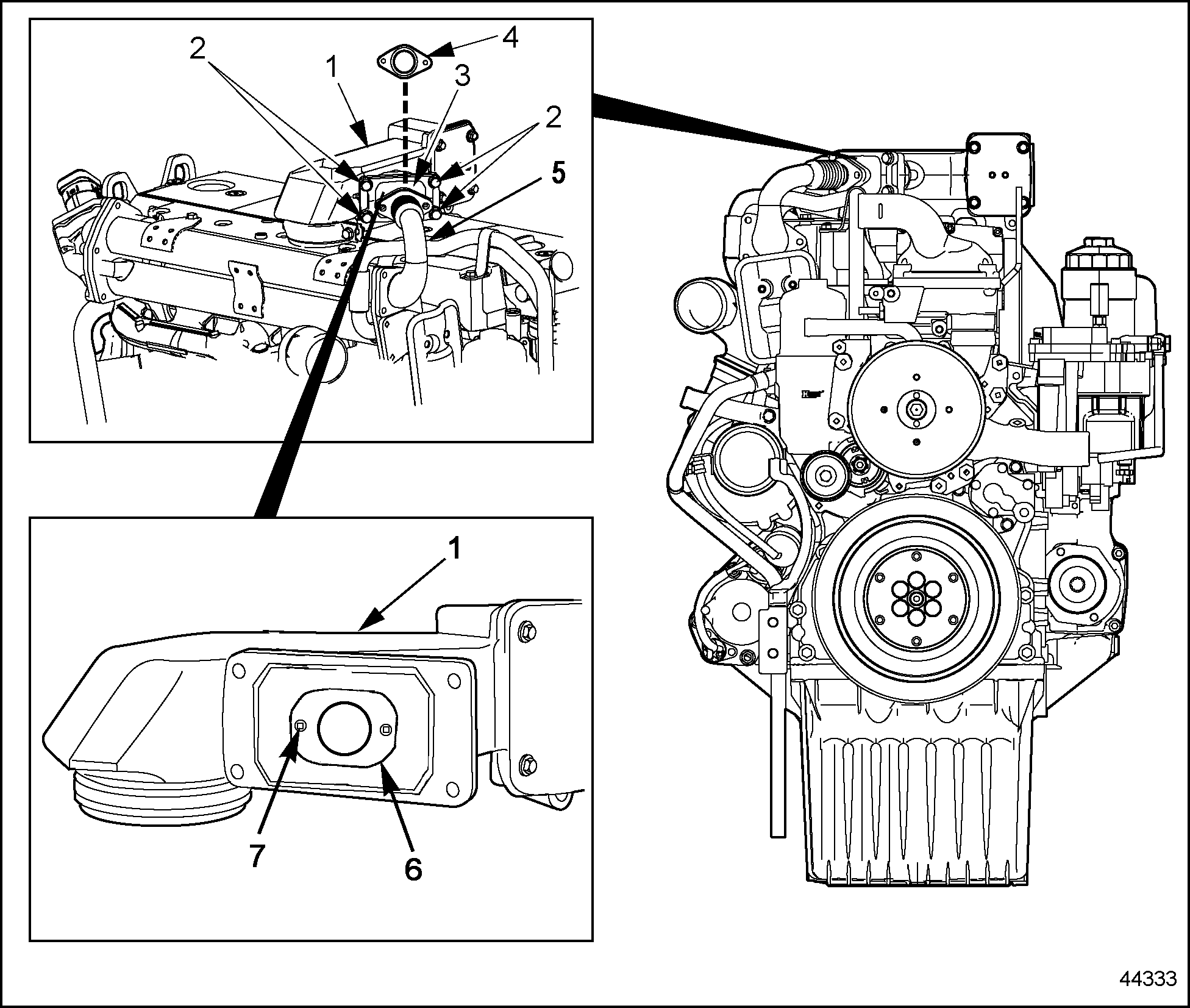 2
1
4
3
2
5
1
7
6
44333