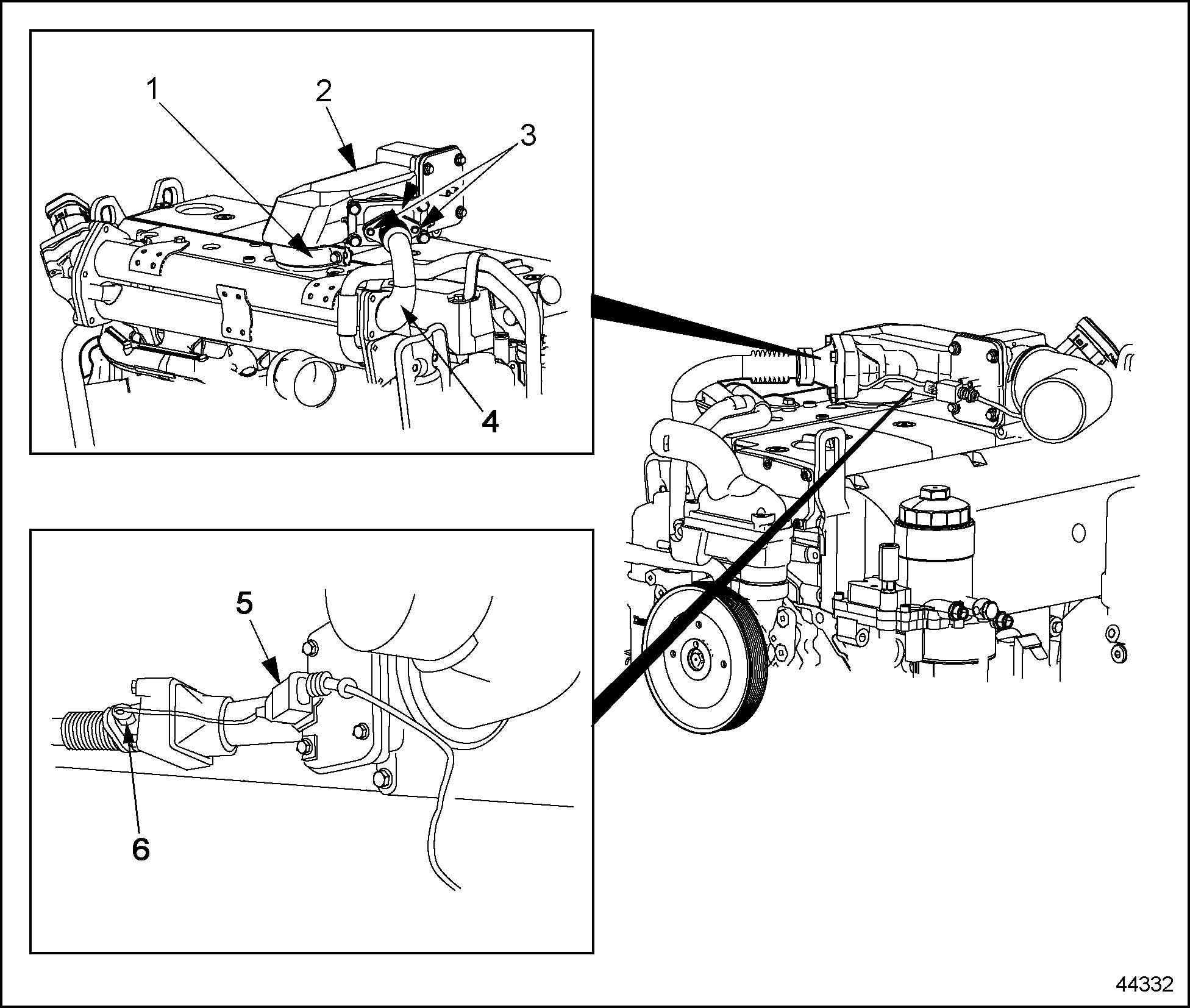 1
2
3
4
5
6
44332